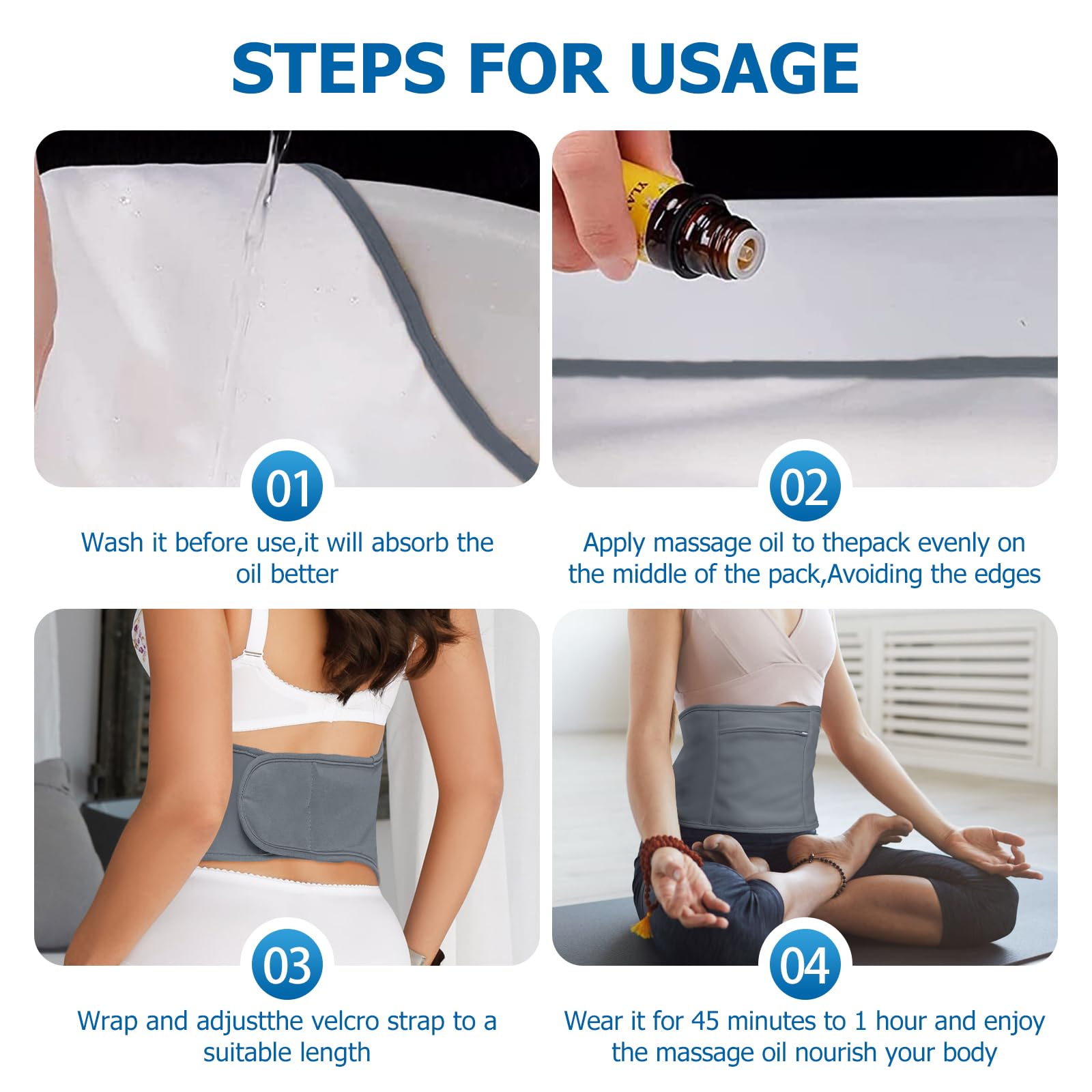 STEPS FOR USAGE

YLA

01

Wash it before use,it will absorb the oil better

02

Apply massage oil to thepack evenly on the middle of the pack,Avoiding the edges

03

Wrap and adjustthe velcro strap to a suitable length

04

Wear it for 45 minutes to 1 hour and enjoy the massage oil nourish your body