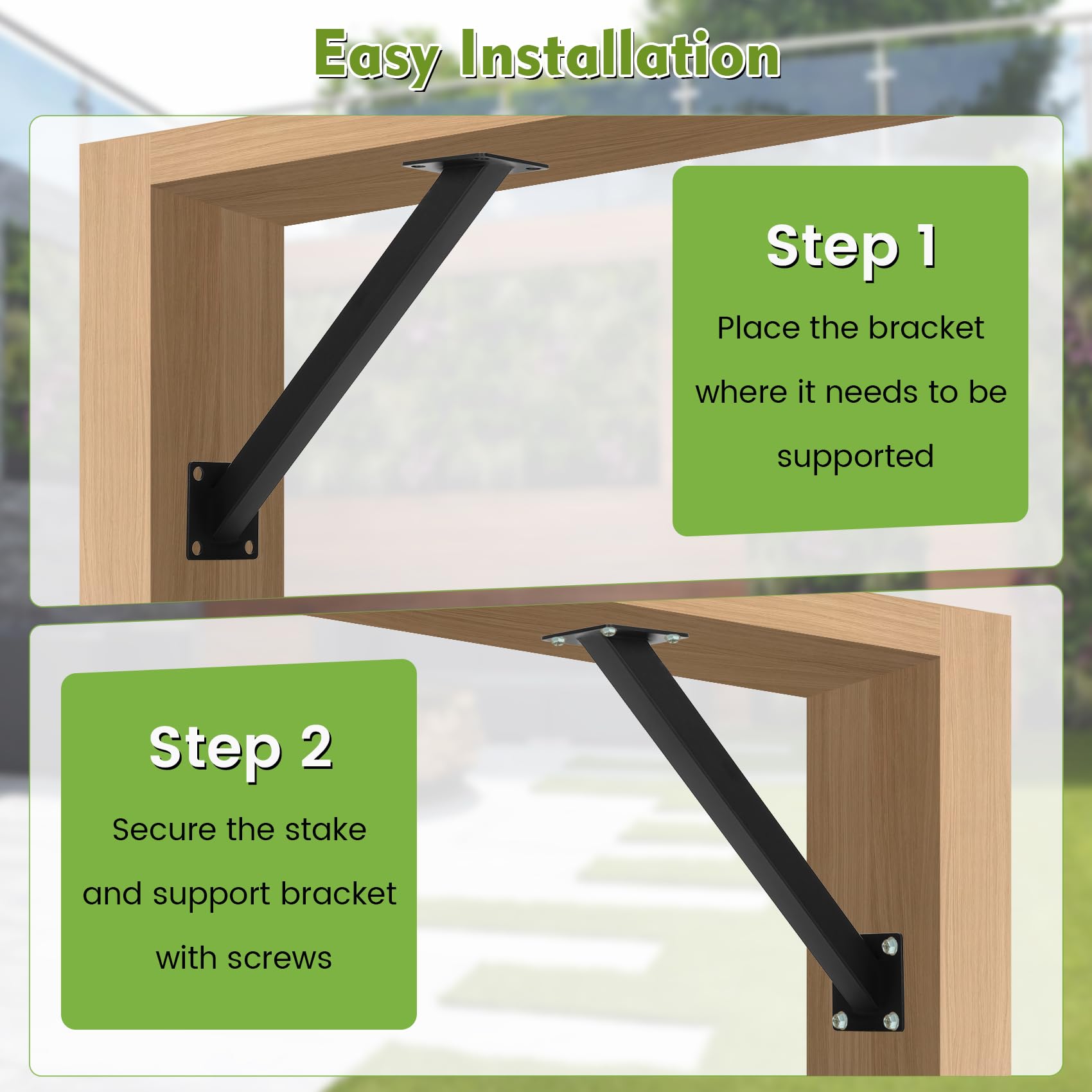 Easy Installation

Step 1

Place the bracket where it needs to be supported

Step 2

Secure the stake and support bracket with screws