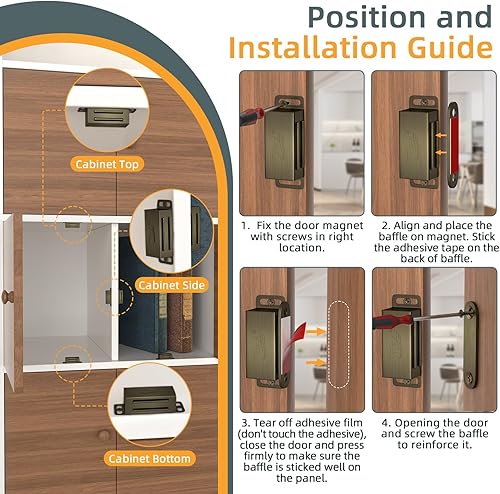 Position and
Installation Guide

Cabinet Top

Cabinet Side

Cabinet Bottom

1. Fix the door magnet with screws in right location.

2. Align and place the baffle on magnet. Stick the adhesive tape on the back of baffle.

3. Tear off adhesive film (don't touch the adhesive), close the door and press firmly to make sure the baffle is sticked well on the panel.

4. Opening the door and screw the baffle to reinforce it.