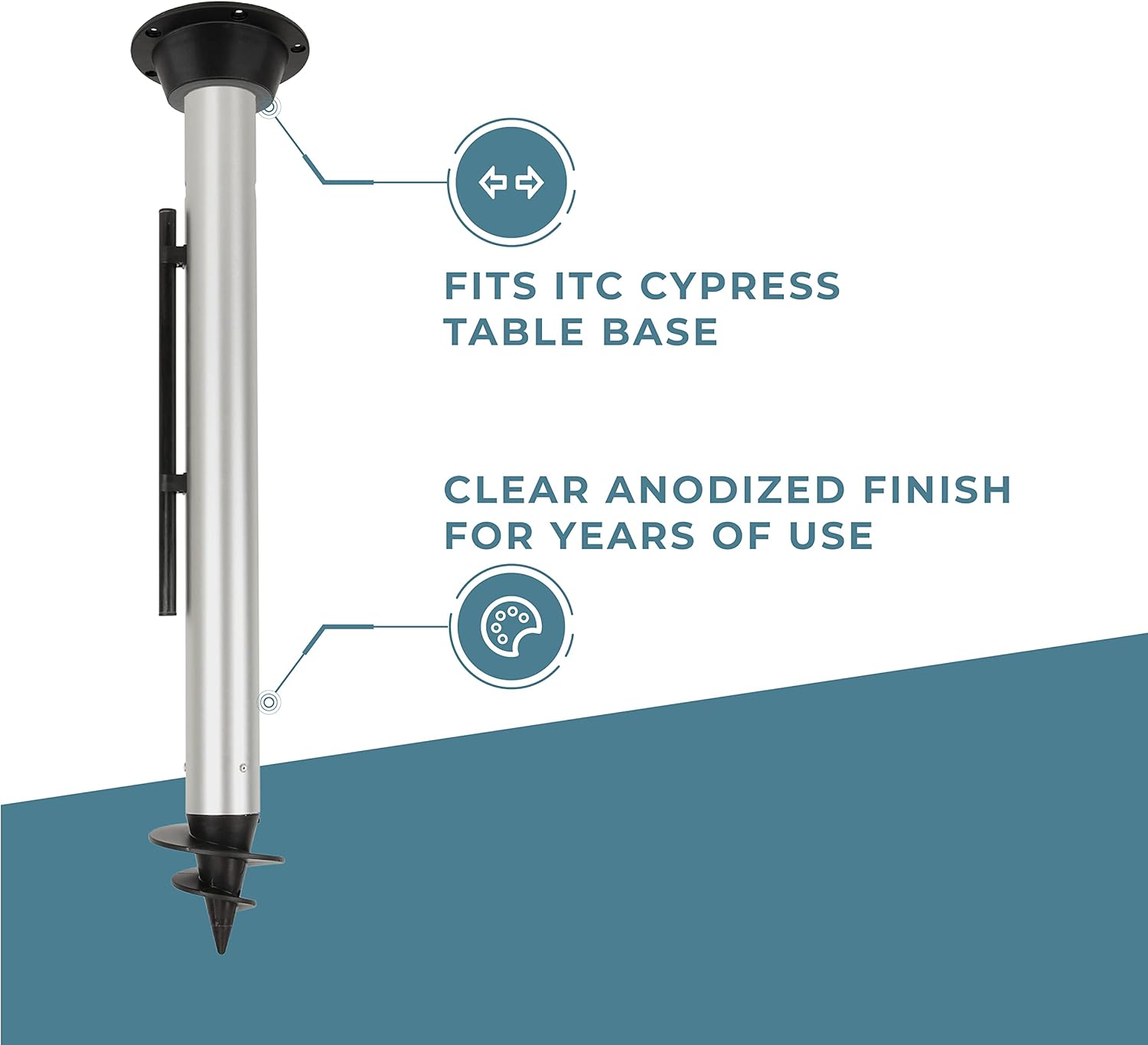 FITS ITC CYPRESS TABLE BASE

CLEAR ANODIZED FINISH FOR YEARS OF USE