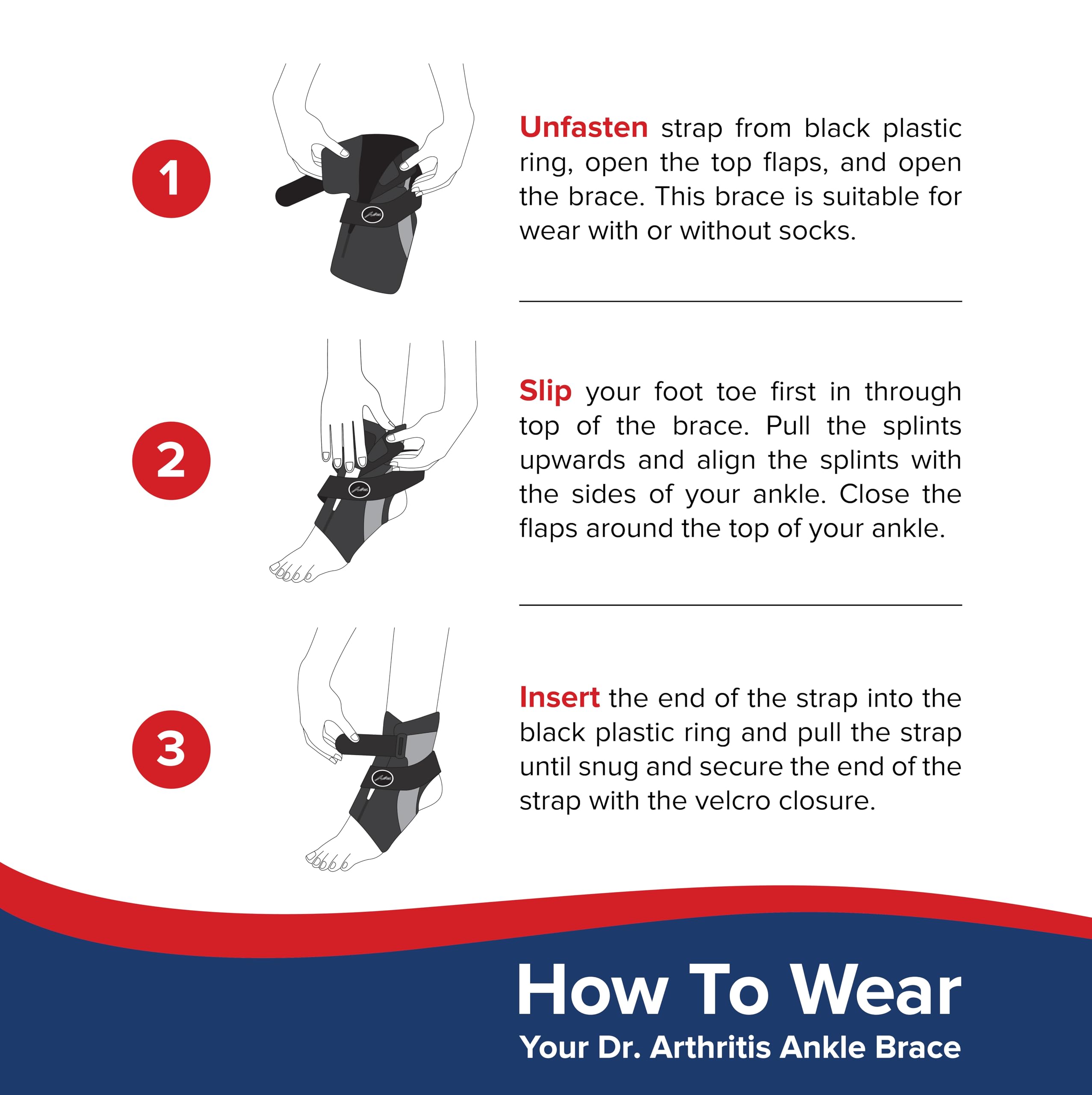 1

Unfasten strap from black plastic ring, open the top flaps, and open the brace. This brace is suitable for wear with or without socks.

2

Slip your foot toe first in through top of the brace. Pull the splints upwards and align the splints with the sides of your ankle. Close the flaps around the top of your ankle.

3

Insert the end of the strap into the black plastic ring and pull the strap until snug and secure the end of the strap with the velcro closure.

How To Wear
Your Dr. Arthritis Ankle Brace