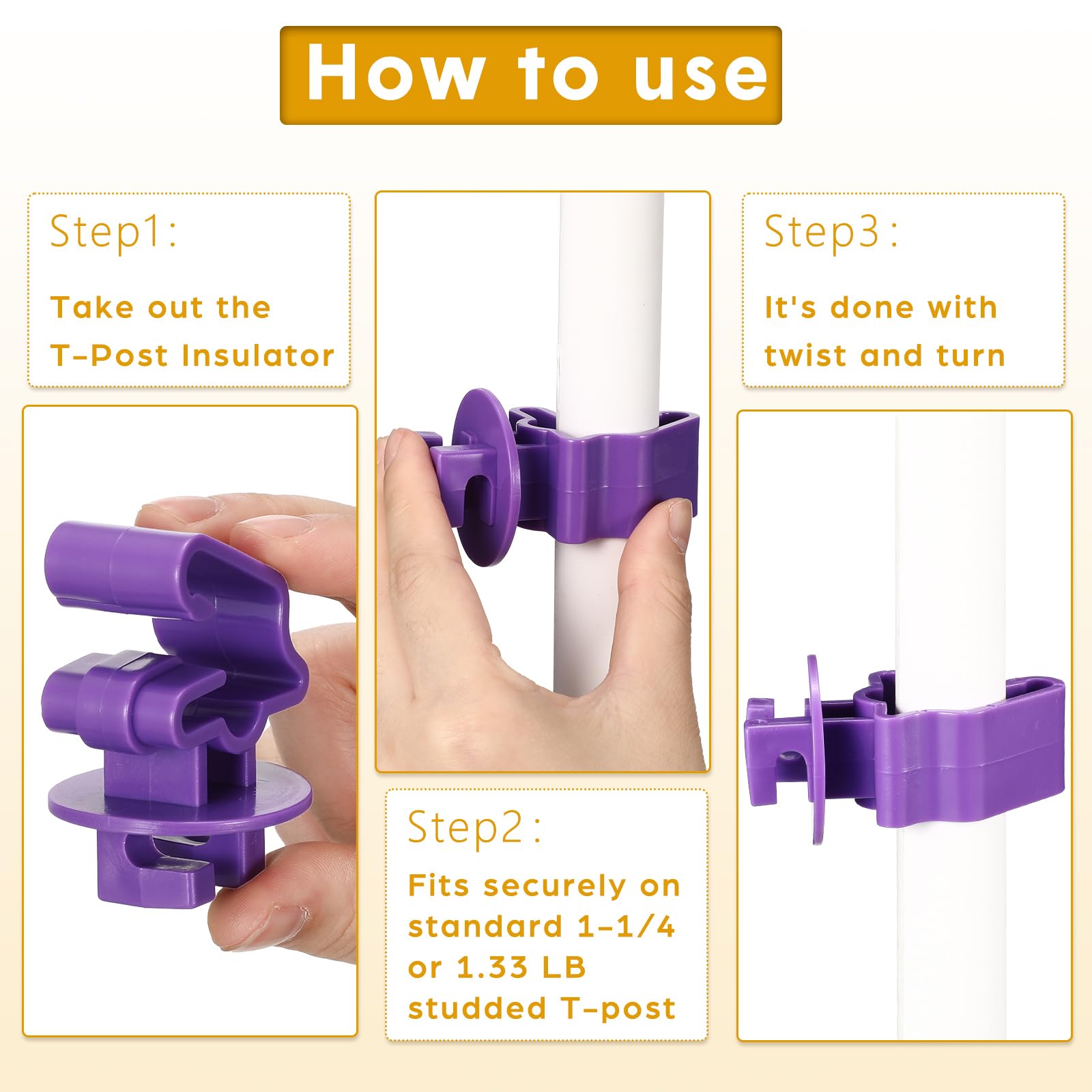 How to use

Step1:

Take out the T-Post Insulator

Step2:

Fits securely on standard 1-1/4 or 1.33 LB studded T-post

Step3:

It's done with twist and turn