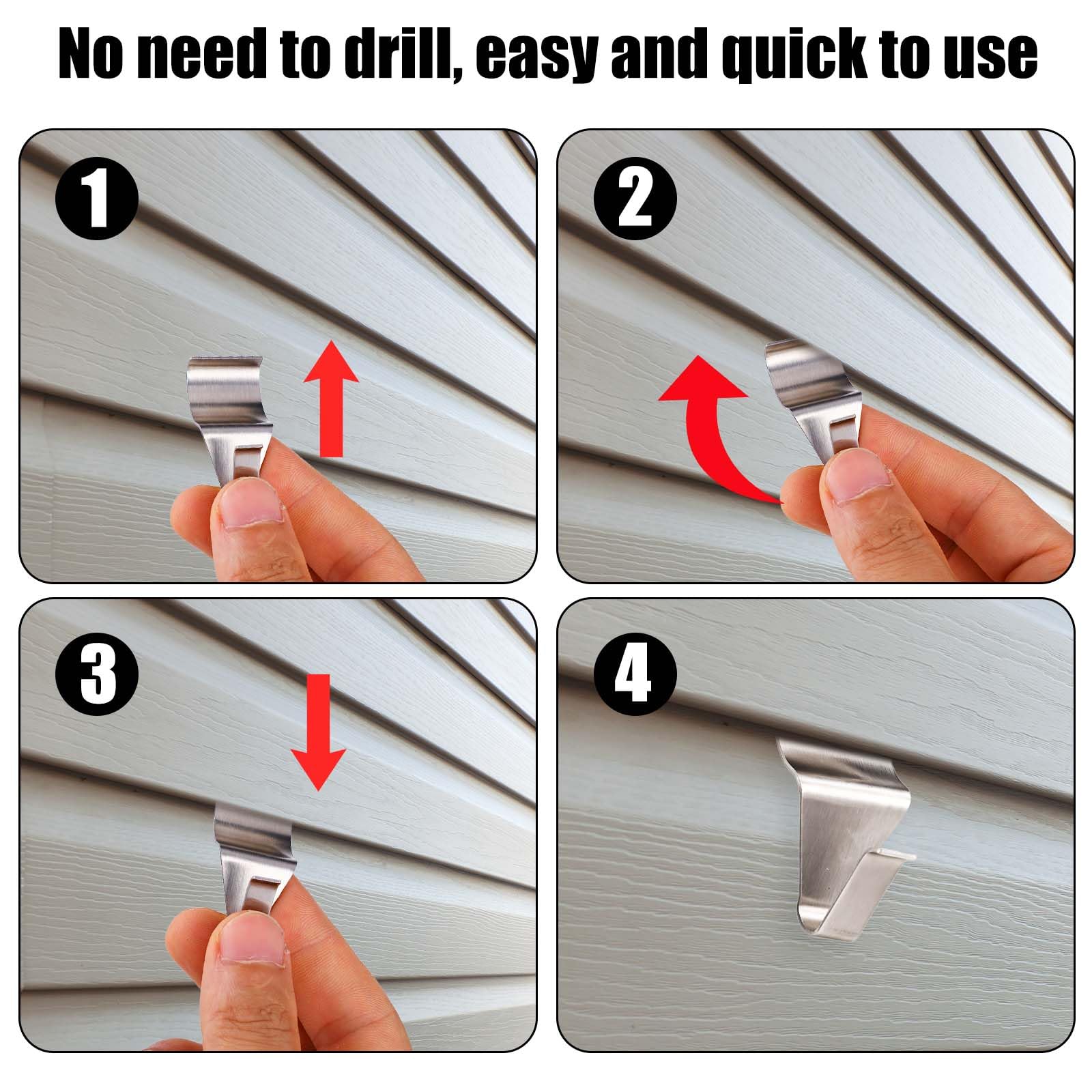 No need to drill, easy and quick to use

1

2

3

4