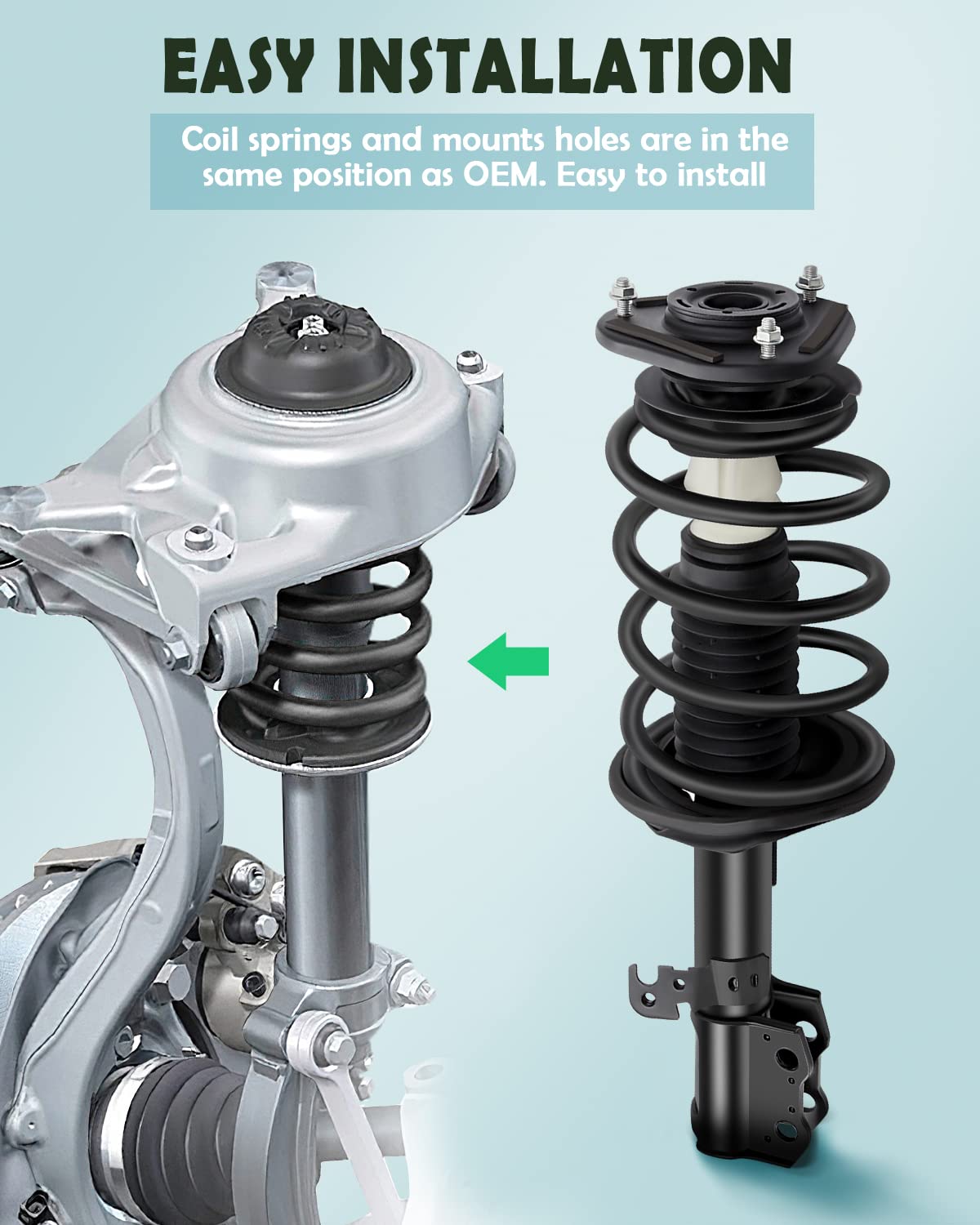 EASY INSTALLATION

Coil springs and mounts holes are in the same position as OEM. Easy to install