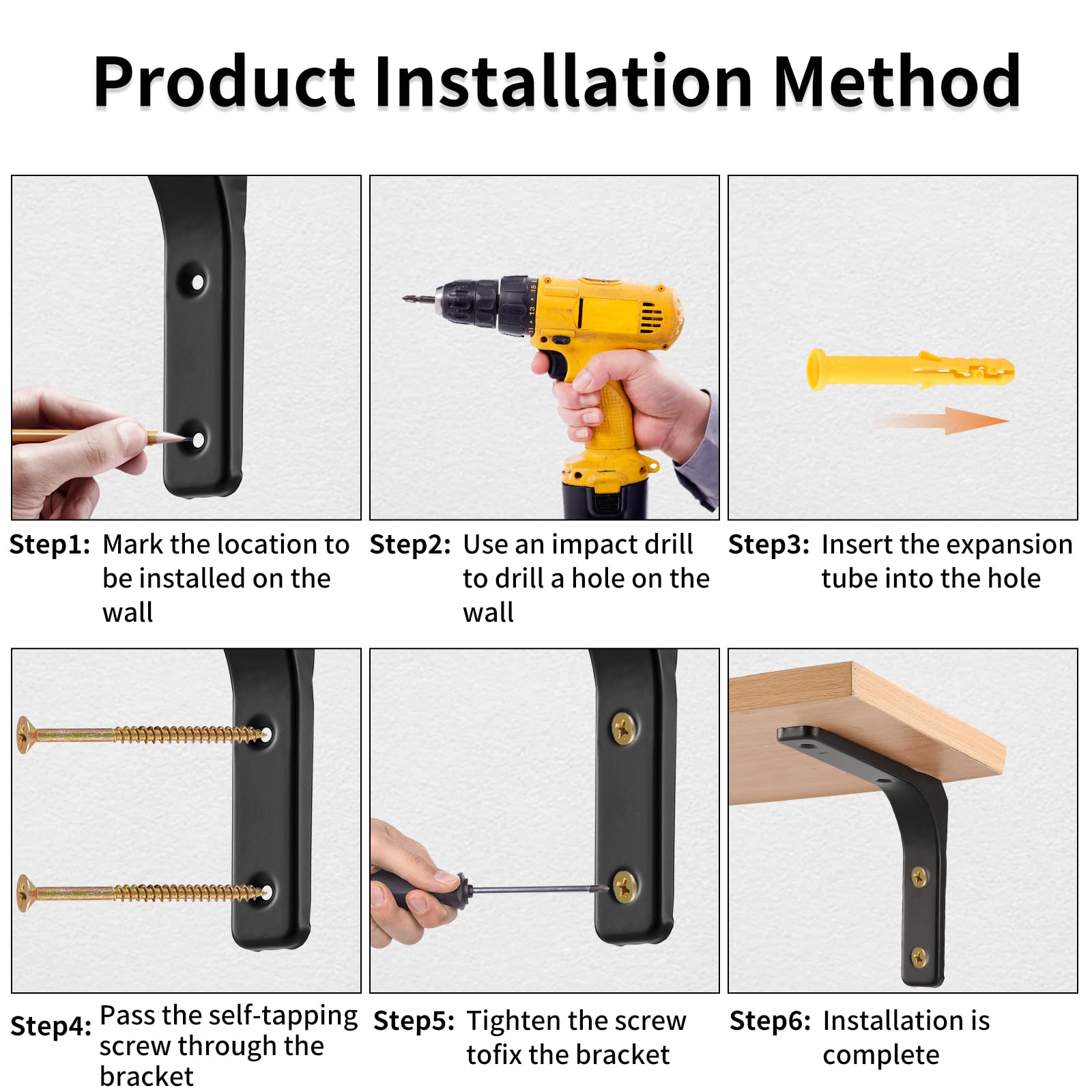 Product Installation Method

Step1: Mark the location to be installed on the wall

Step2: Use an impact drill to drill a hole on the wall

Step3: Insert the expansion tube into the hole

Step4: Pass the self-tapping screw through the bracket

Step5: Tighten the screw tofix the bracket

Step6: Installation is complete