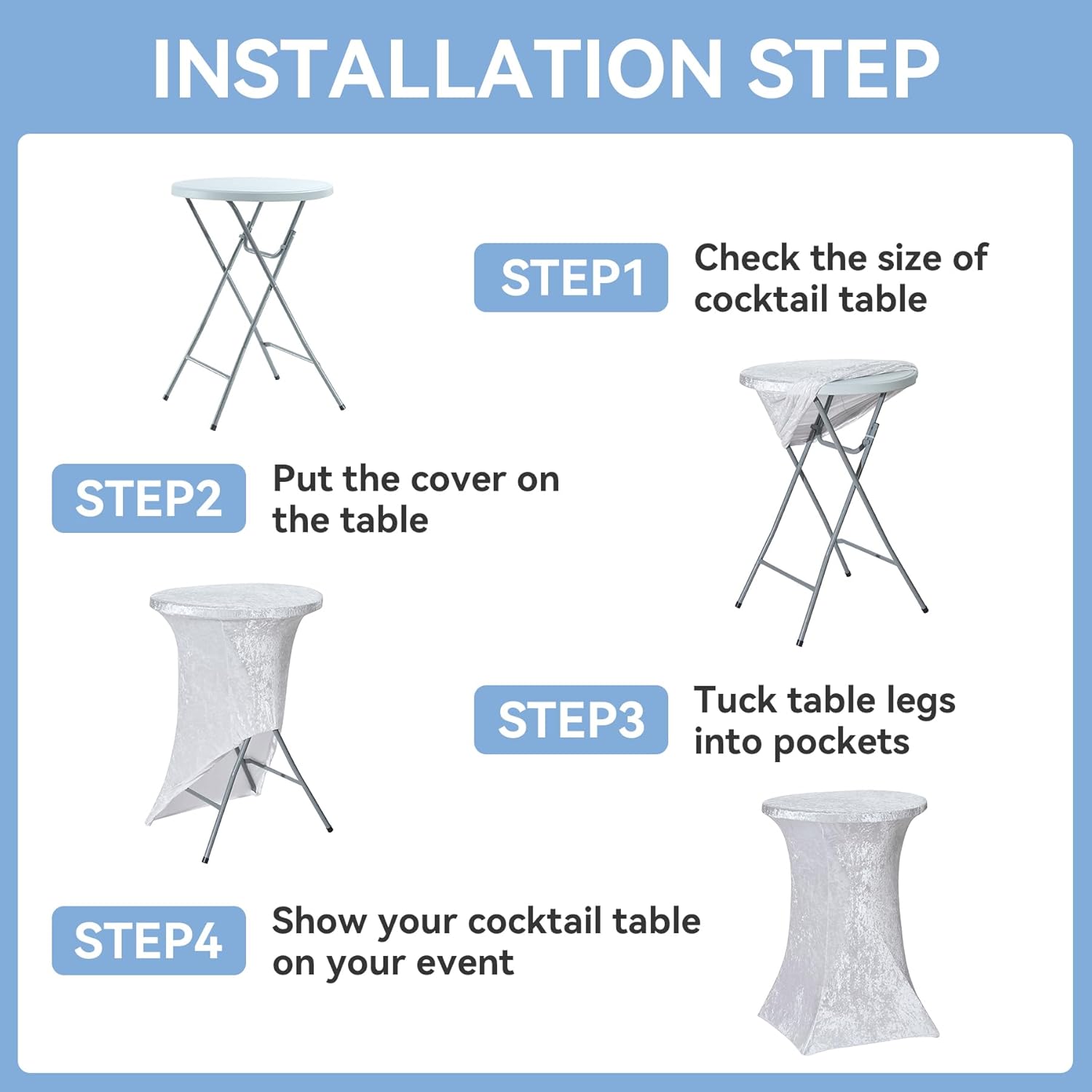 INSTALLATION STEP

STEP1 Check the size of cocktail table

STEP2 Put the cover on the table

STEP3 Tuck table legs into pockets

STEP4 Show your cocktail table on your event