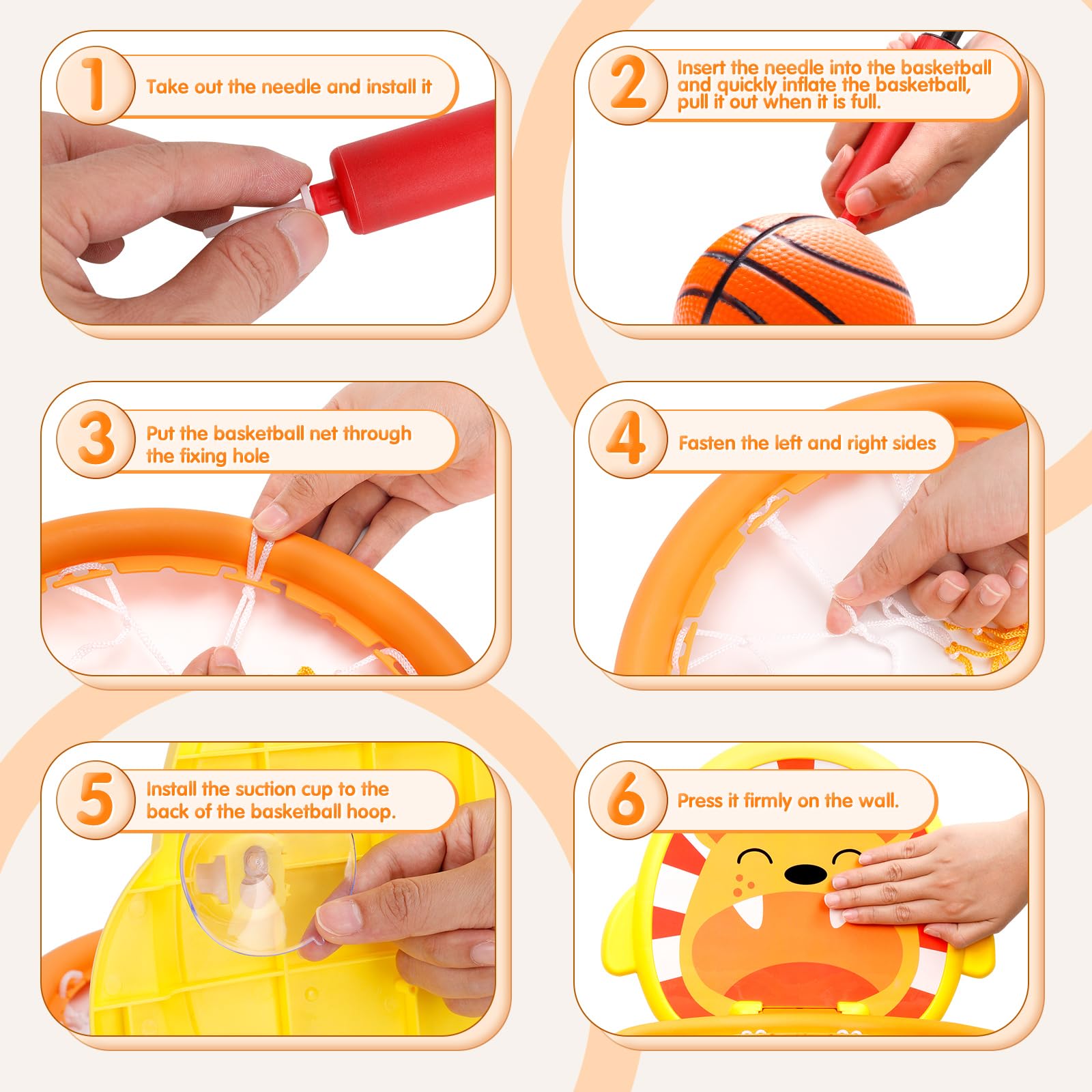 1 Take out the needle and install it

2 Insert the needle into the basketball and quickly inflate the basketball, pull it out when it is full.

3 Put the basketball net through the fixing hole

4 Fasten the left and right sides

5 Install the suction cup to the back of the basketball hoop.

6 Press it firmly on the wall.