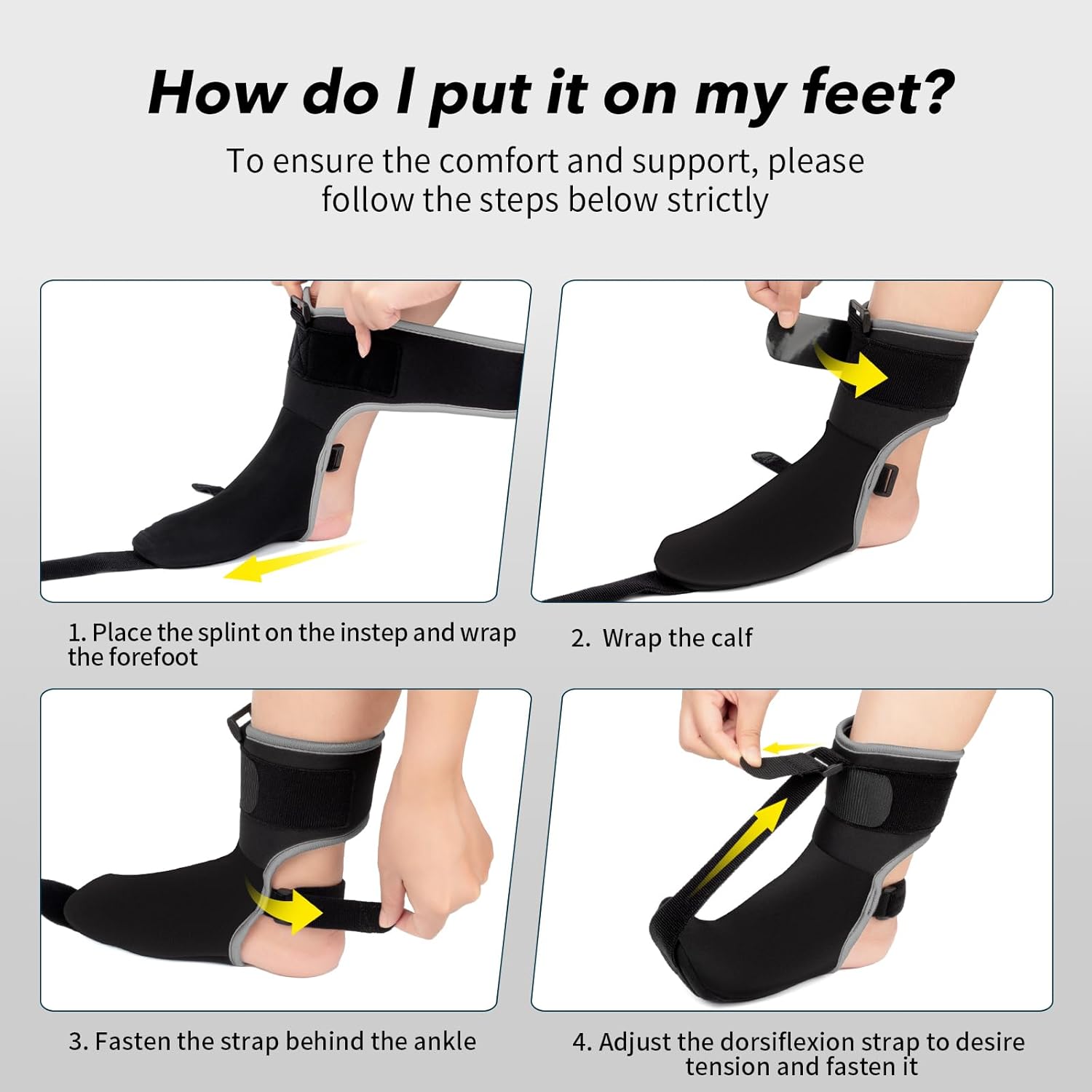 How do I put it on my feet?

To ensure the comfort and support, please follow the steps below strictly

1. Place the splint on the instep and wrap the forefoot

2. Wrap the calf

3. Fasten the strap behind the ankle

4. Adjust the dorsiflexion strap to desire tension and fasten it