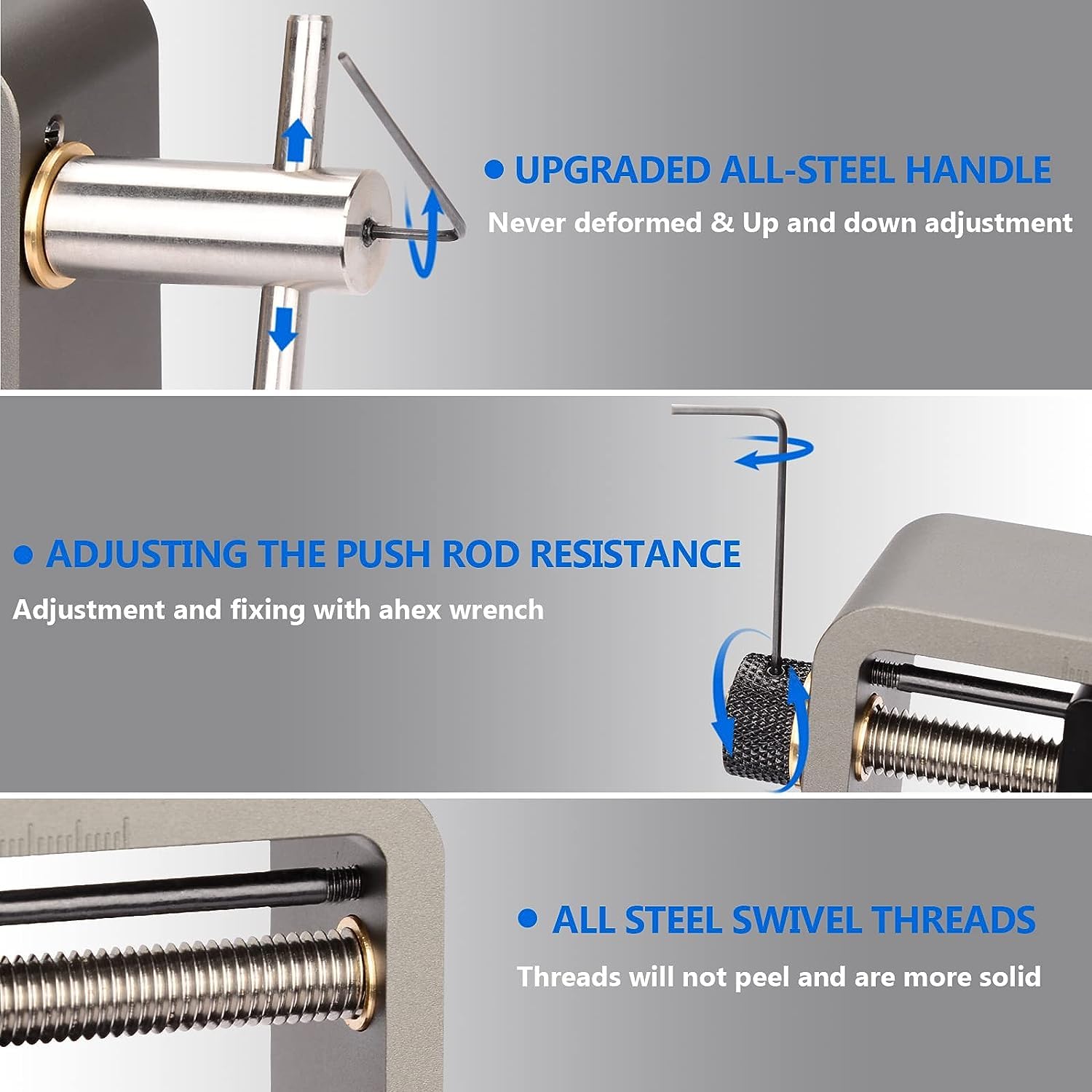 • UPGRADED ALL-STEEL HANDLE

Never deformed & Up and down adjustment

• ADJUSTING THE PUSH ROD RESISTANCE

Adjustment and fixing with ahex wrench

• ALL STEEL SWIVEL THREADS

Threads will not peel and are more solid