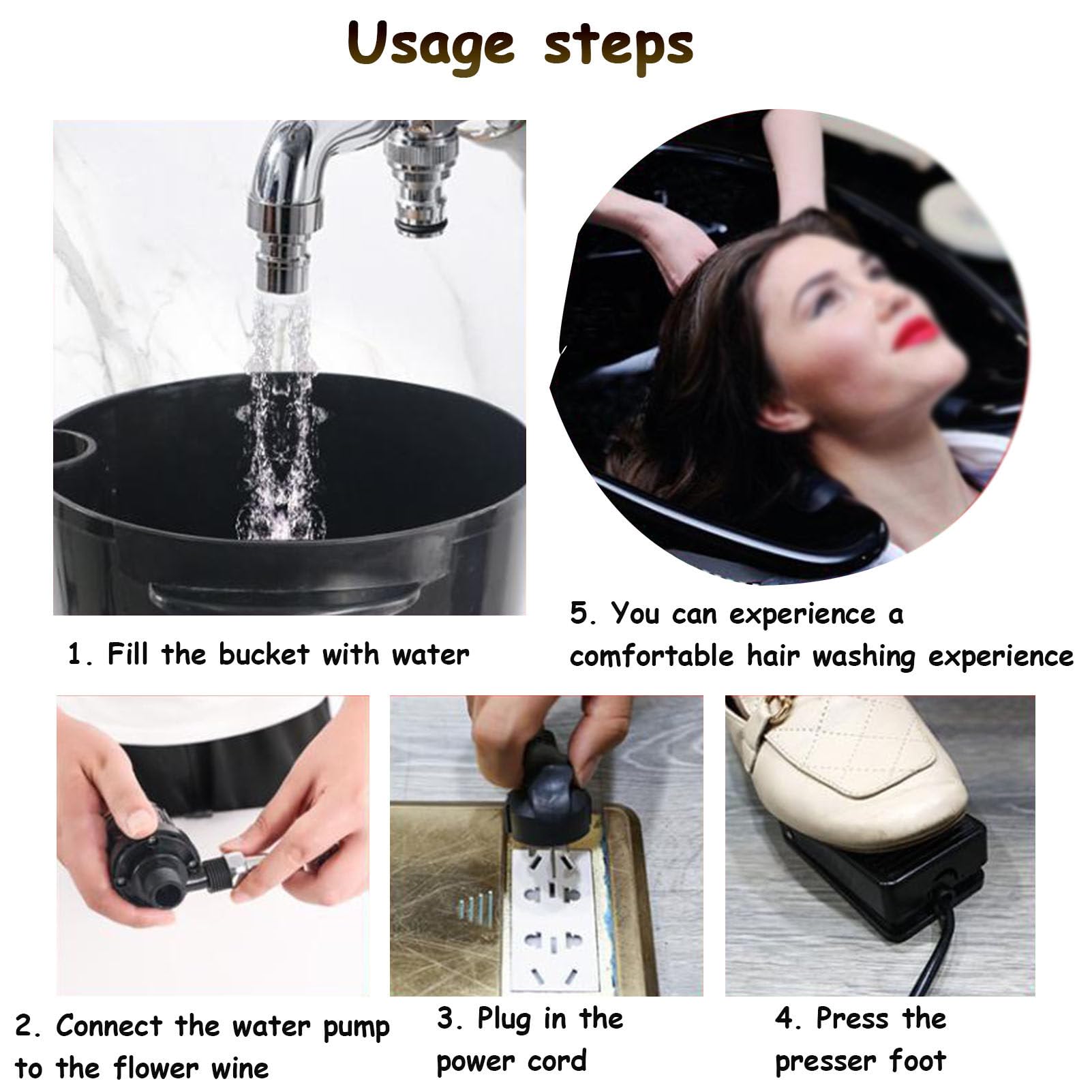 Usage steps

1. Fill the bucket with water

5. You can experience a comfortable hair washing experience

2. Connect the water pump to the flower wine

3. Plug in the power cord

4. Press the presser foot