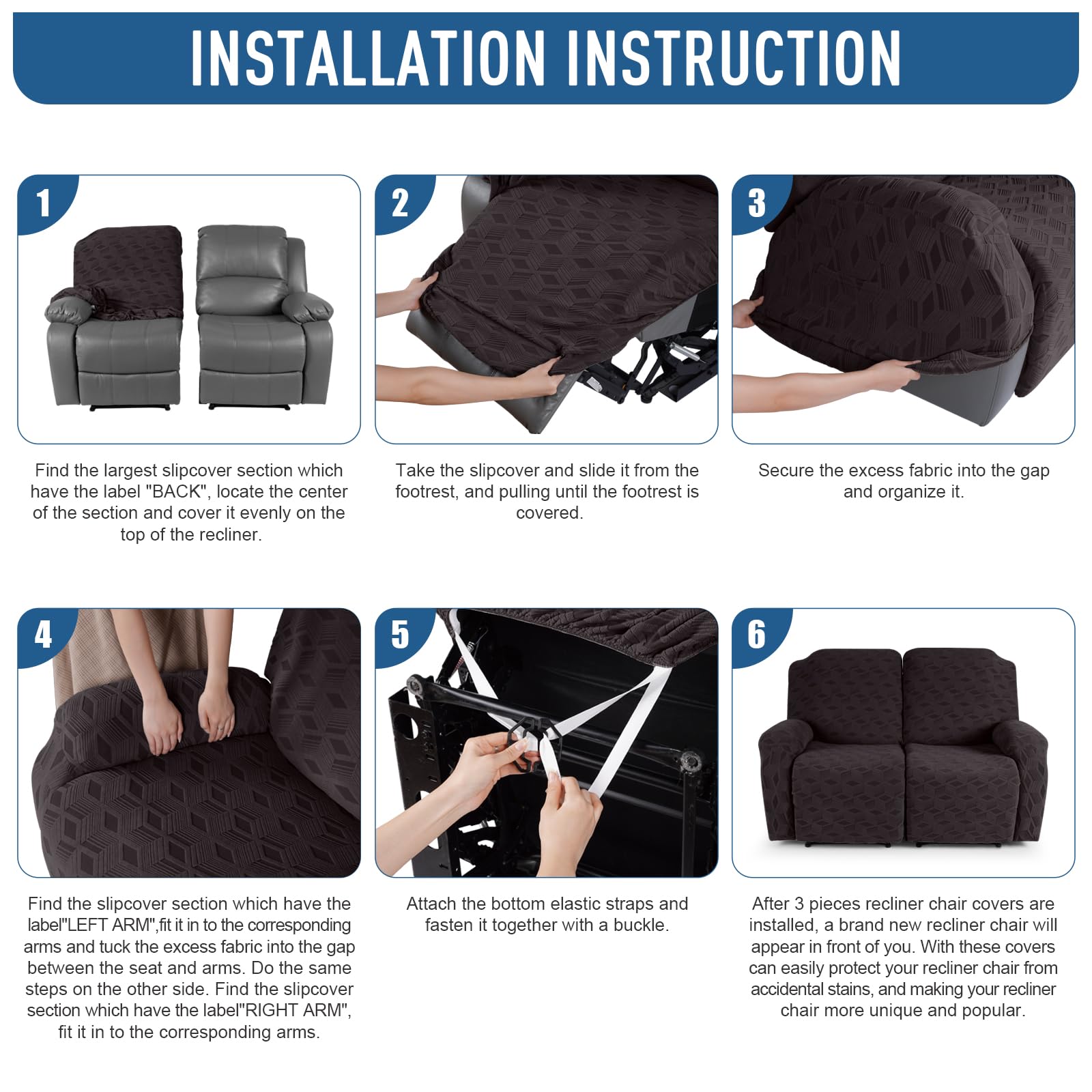 INSTALLATION INSTRUCTION

1

Find the largest slipcover section which have the label "BACK", locate the center of the section and cover it evenly on the top of the recliner.

2

Take the slipcover and slide it from the footrest, and pulling until the footrest is covered.

3

Secure the excess fabric into the gap and organize it.

4

Find the slipcover section which have the label"LEFT ARM",fit it in to the corresponding arms and tuck the excess fabric into the gap between the seat and arms. Do the same steps on the other side. Find the slipcover section which have the label"RIGHT ARM", fit it in to the corresponding arms.

5

Attach the bottom elastic straps and fasten it together with a buckle.

6

After 3 pieces recliner chair covers are installed, a brand new recliner chair will appear in front of you. With these covers can easily protect your recliner chair from accidental stains, and making your recliner chair more unique and popular.