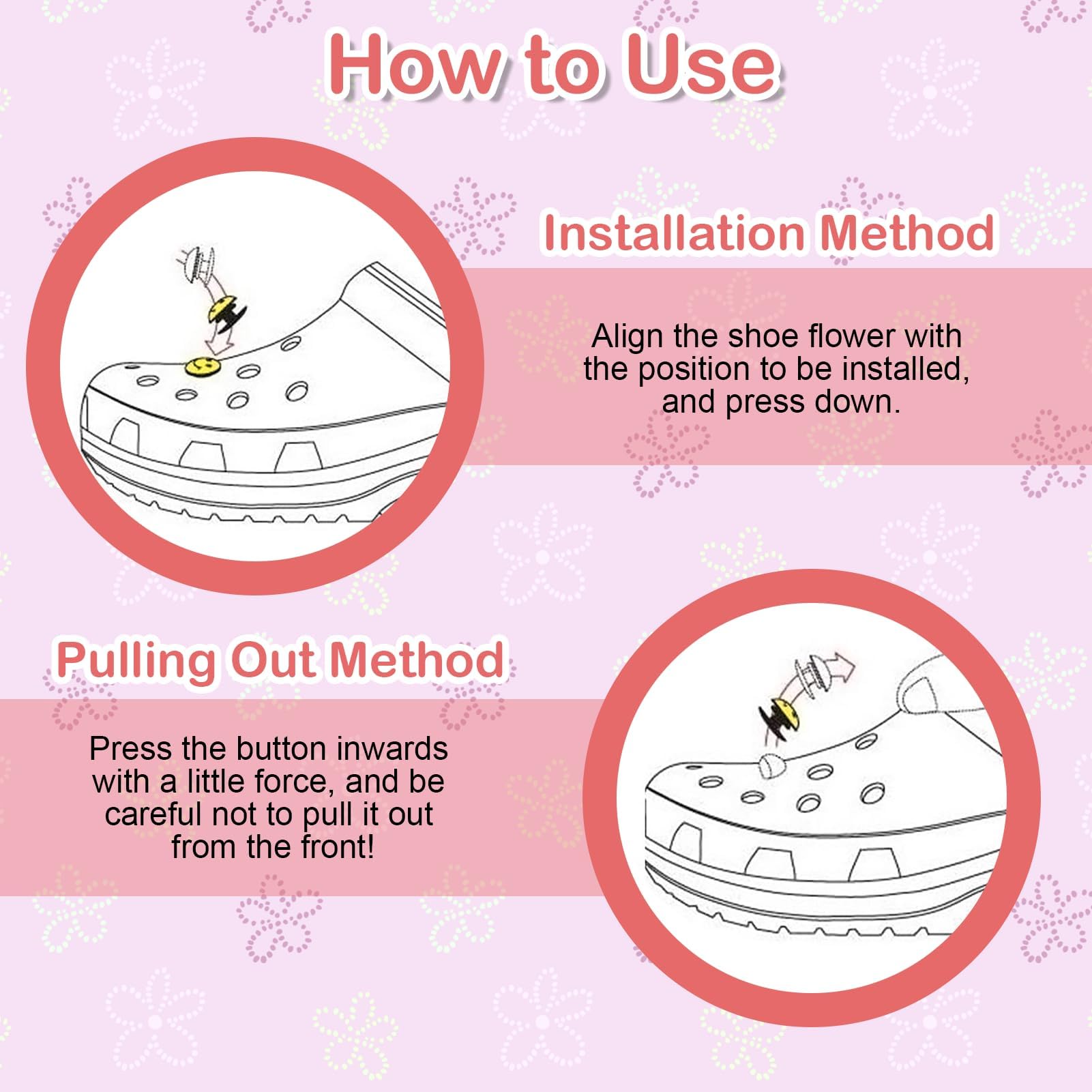 How to Use

Installation Method

Align the shoe flower with the position to be installed, and press down.

Pulling Out Method

Press the button inwards with a little force, and be careful not to pull it out from the front!