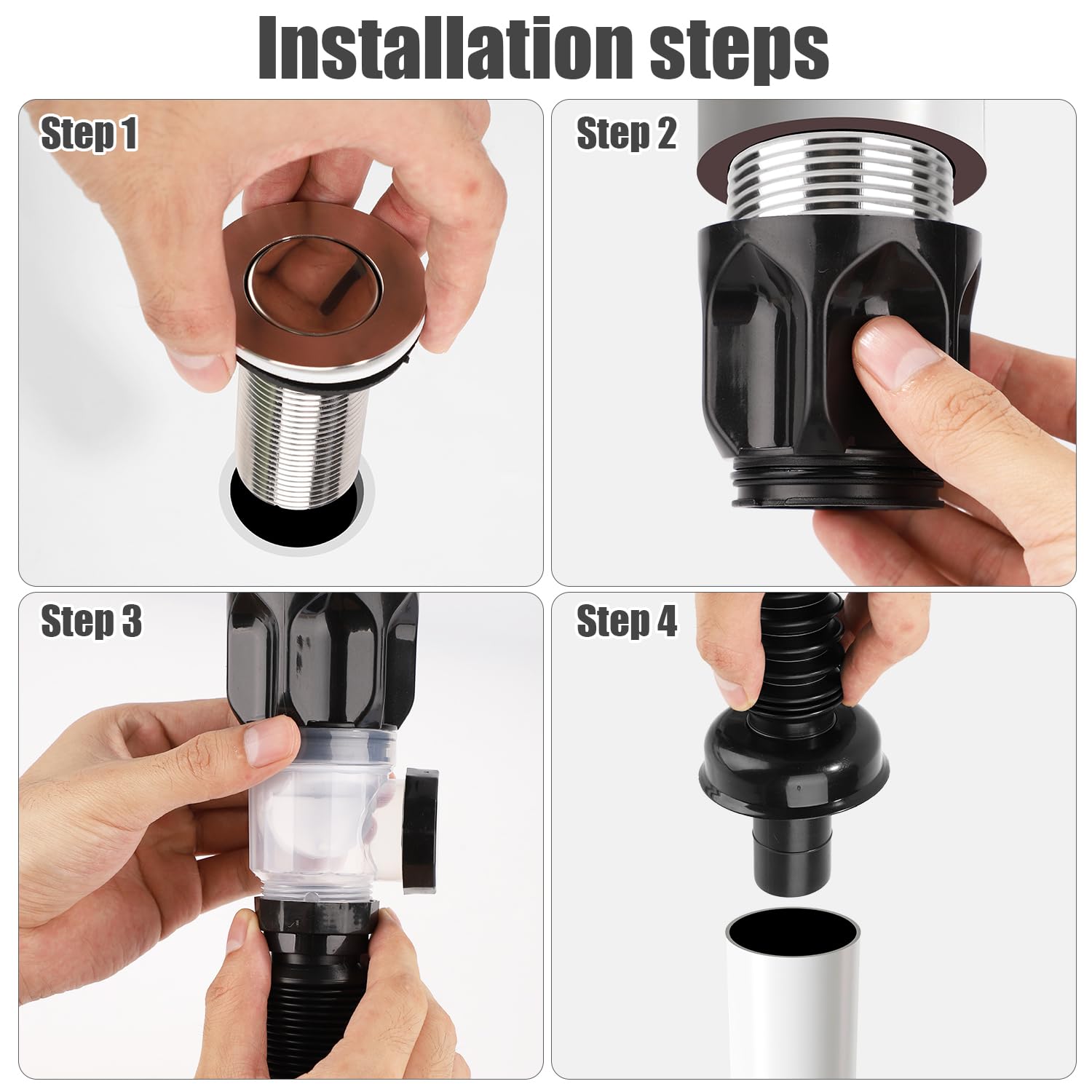 Installation steps

Step 1

Step 2

Step 3

Step 4