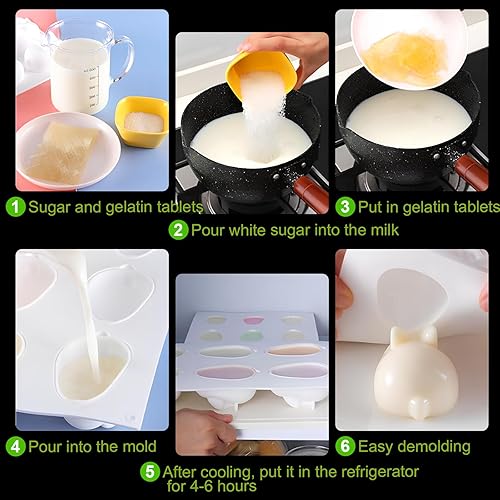 1 Sugar and gelatin tablets

2 Pour white sugar into the milk

3 Put in gelatin tablets

4 Pour into the mold

5 After cooling, put it in the refrigerator for 4-6 hours

6 Easy demolding