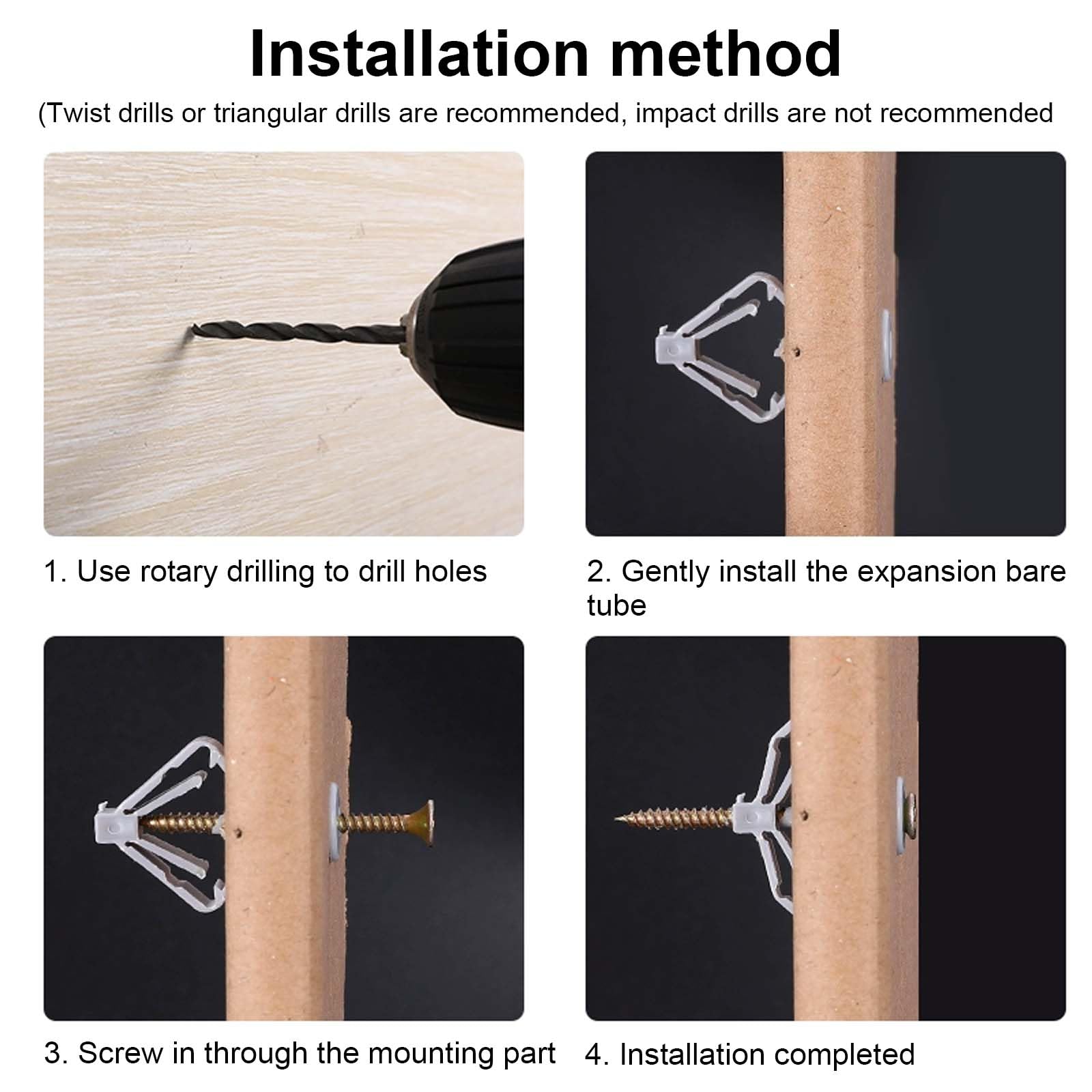 Installation method

(Twist drills or triangular drills are recommended, impact drills are not recommended

1. Use rotary drilling to drill holes

2. Gently install the expansion bare tube

3. Screw in through the mounting part

4. Installation completed