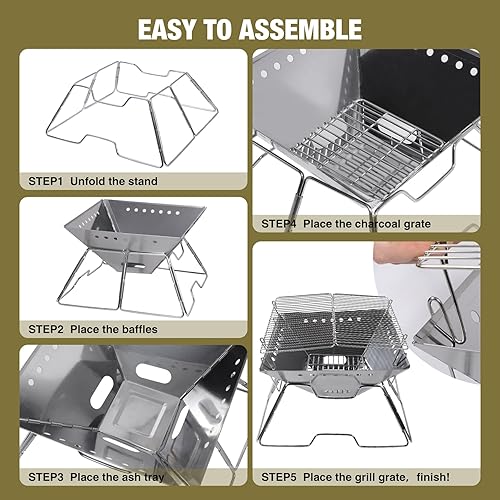 EASY TO ASSEMBLE

STEP1 Unfold the stand

STEP2 Place the baffles

STEP3 Place the ash tray

STEP4 Place the charcoal grate

STEP5 Place the grill grate, finish!