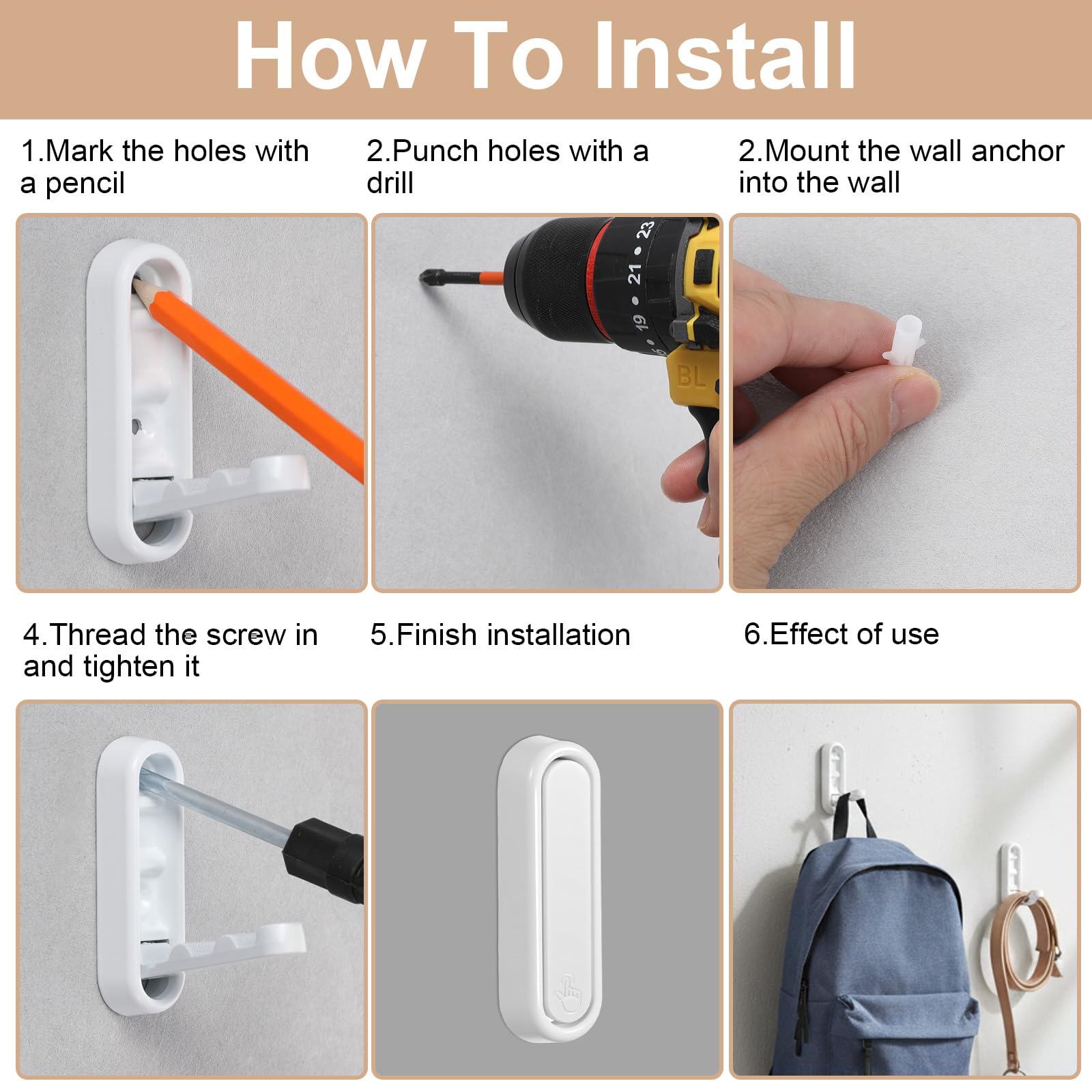 How To Install

1.Mark the holes with a pencil

2.Punch holes with a drill

2.Mount the wall anchor into the wall

23
21
19
BL

4.Thread the screw in and tighten it

5.Finish installation

6.Effect of use