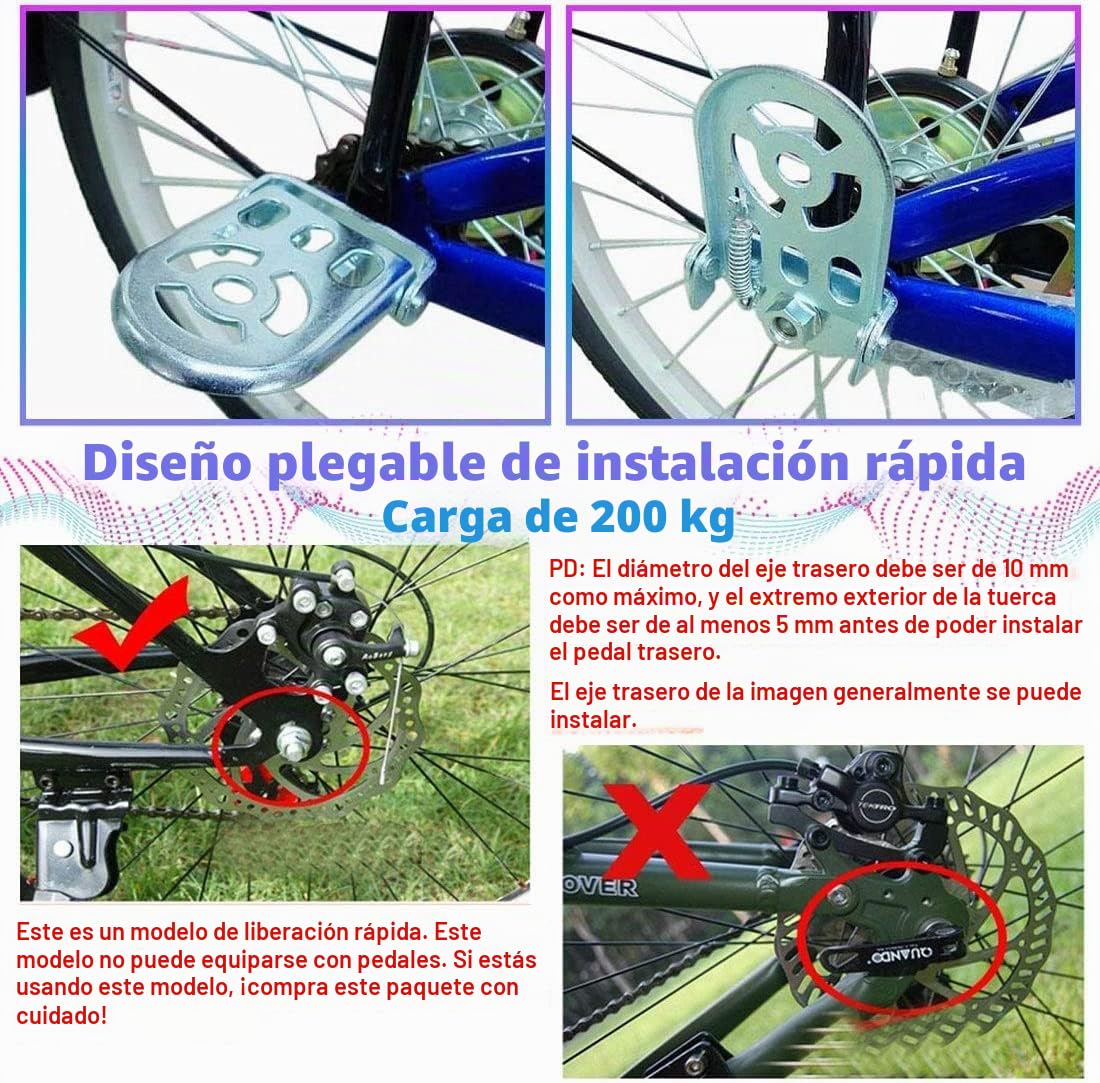 Diseño plegable de instalación rápida
Carga de 200 kg

PD: El diámetro del eje trasero debe ser de 10 mm como máximo, y el extremo exterior de la tuerca debe ser de al menos 5 mm antes de poder instalar el pedal trasero.

El eje trasero de la imagen generalmente se puede instalar.

TEKTRO

OVER

QUANDO

Este es un modelo de liberación rápida. Este modelo no puede equiparse con pedales. Si estás usando este modelo, ¡compra este paquete con cuidado!