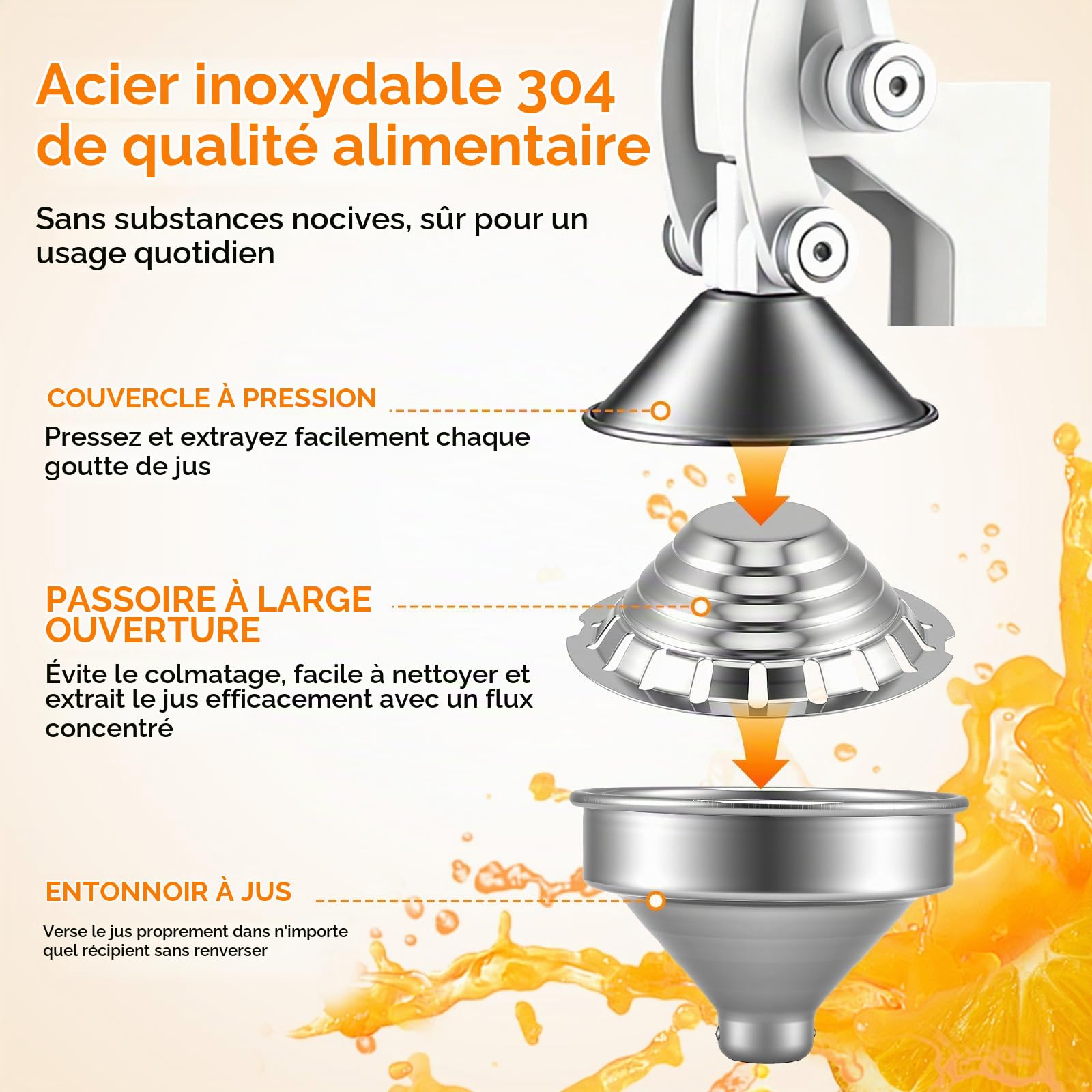 Acier inoxydable 304 de qualité alimentaire

Sans substances nocives, sûr pour un usage quotidien

COUVERCLE À PRESSION

Pressez et extrayez facilement chaque goutte de jus

PASSOIRE À LARGE OUVERTURE

Évite le colmatage, facile à nettoyer et extrait le jus efficacement avec un flux concentré

ENTONNOIR À JUS

Verse le jus proprement dans n'importe quel récipient sans renverser