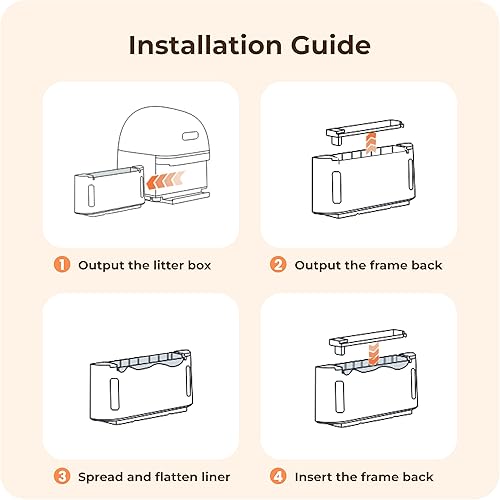 Installation Guide

1 Output the litter box

2 Output the frame back

3 Spread and flatten liner

4 Insert the frame back