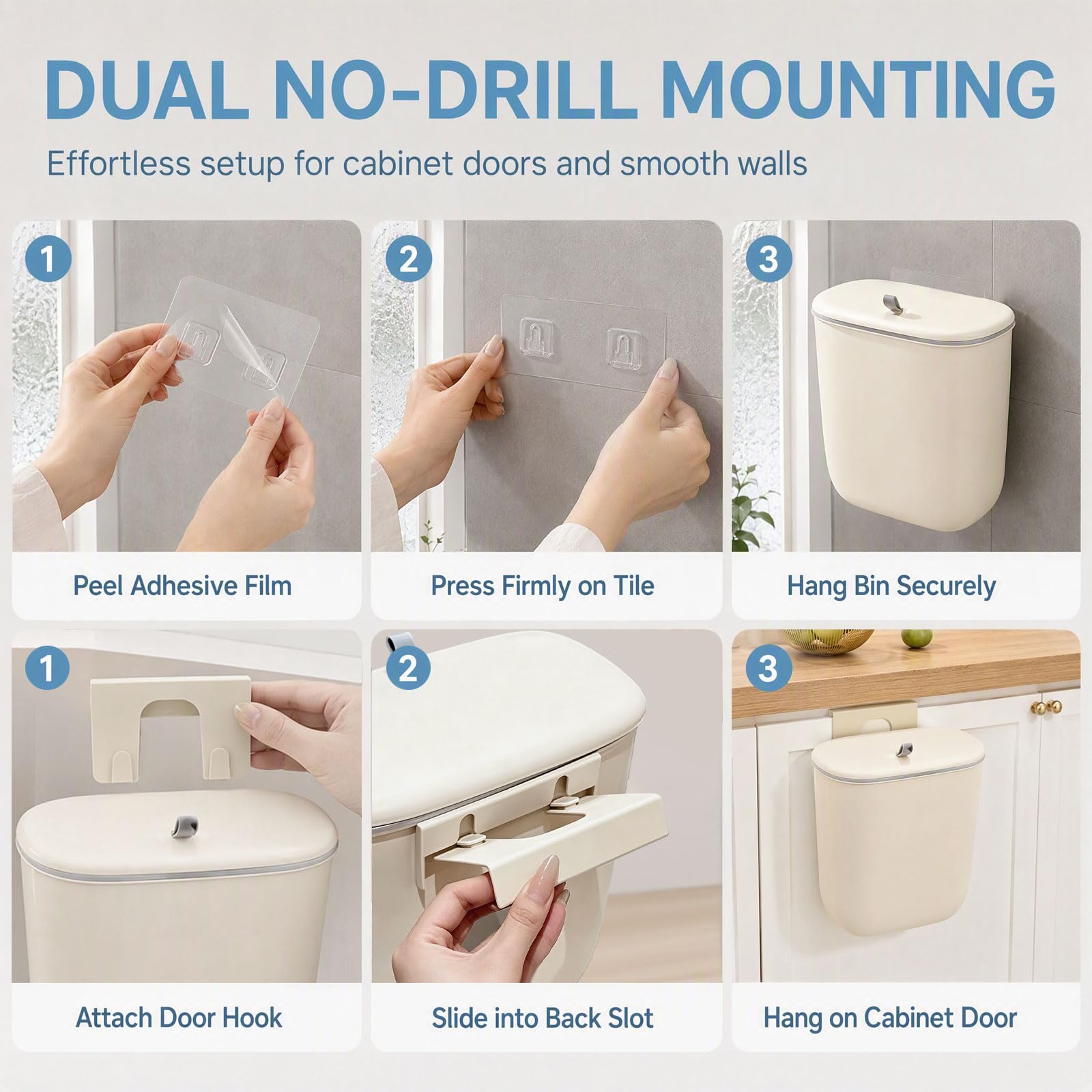 DUAL NO-DRILL MOUNTING

Effortless setup for cabinet doors and smooth walls

1

Peel Adhesive Film

2

Press Firmly on Tile

3

Hang Bin Securely

1

Attach Door Hook

2

Slide into Back Slot

3

Hang on Cabinet Door