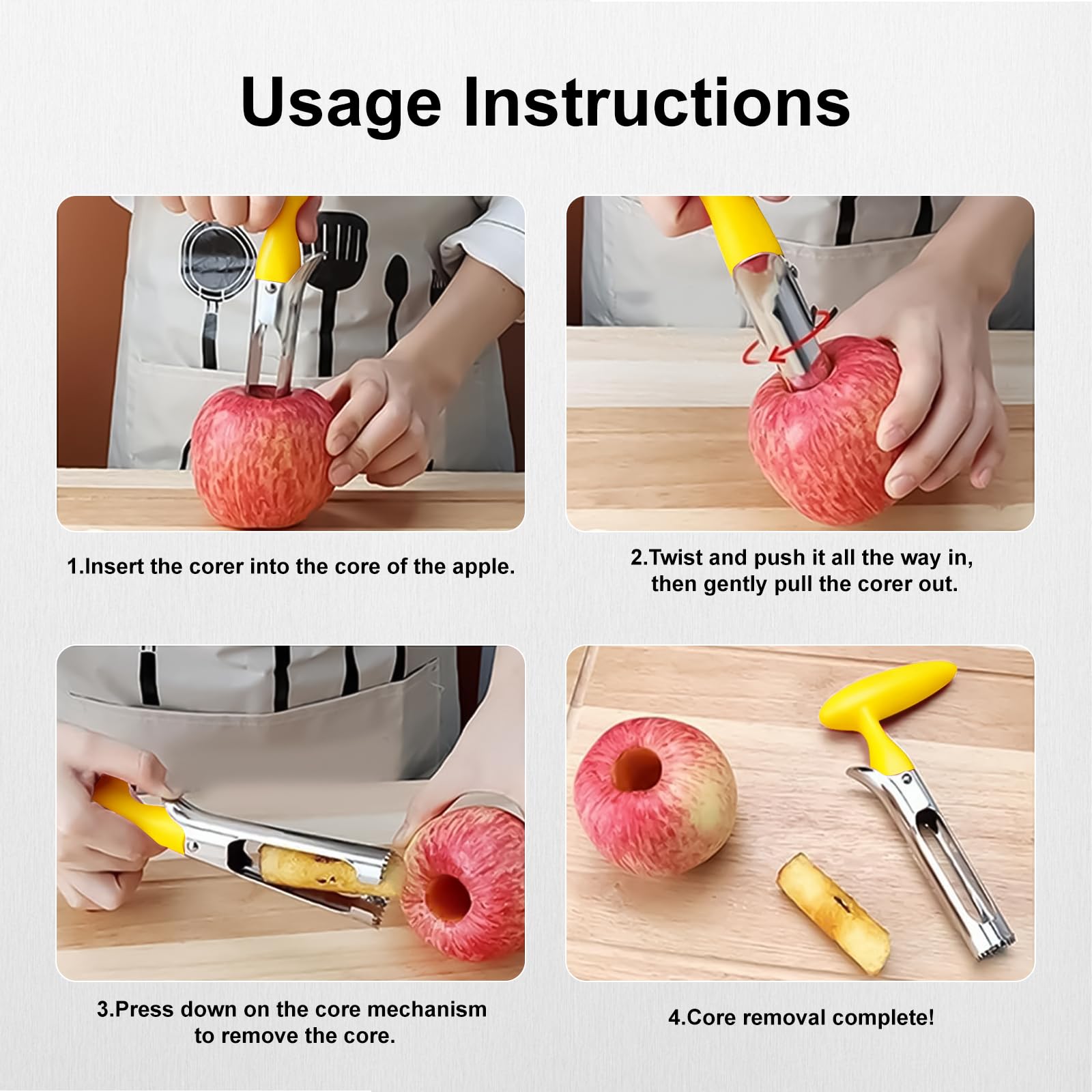 Usage Instructions

1.Insert the corer into the core of the apple.

2.Twist and push it all the way in, then gently pull the corer out.

3.Press down on the core mechanism to remove the core.

4.Core removal complete!