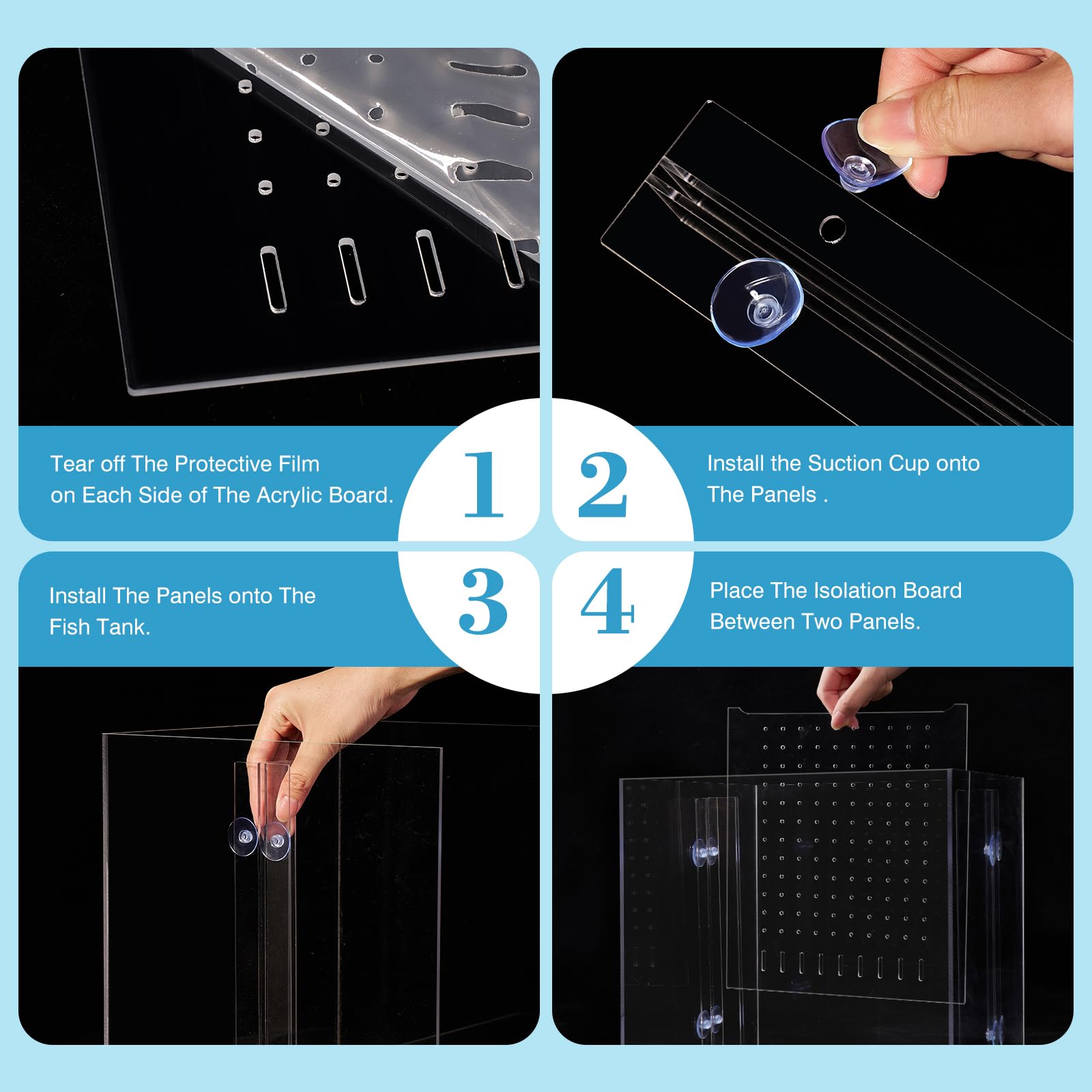 Tear off The Protective Film on Each Side of The Acrylic Board.

1

2

Install the Suction Cup onto The Panels .

Install The Panels onto The Fish Tank.

3

4

Place The Isolation Board Between Two Panels.