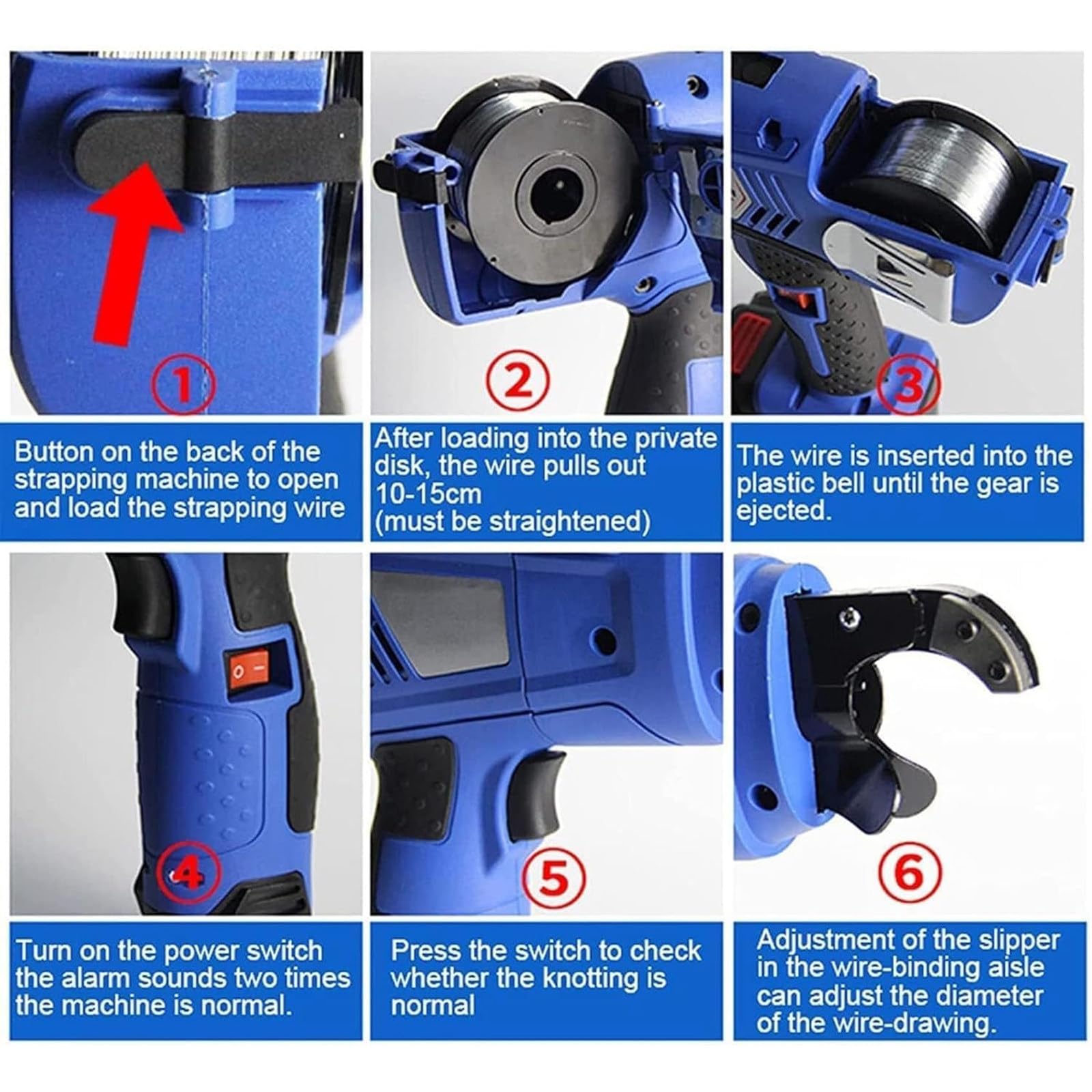 ①

Button on the back of the strapping machine to open and load the strapping wire

②

After loading into the private disk, the wire pulls out 10-15cm (must be straightened)

③

The wire is inserted into the plastic bell until the gear is ejected.

④

Turn on the power switch the alarm sounds two times the machine is normal.

⑤

Press the switch to check whether the knotting is normal

⑥

Adjustment of the slipper in the wire-binding aisle can adjust the diameter of the wire-drawing.