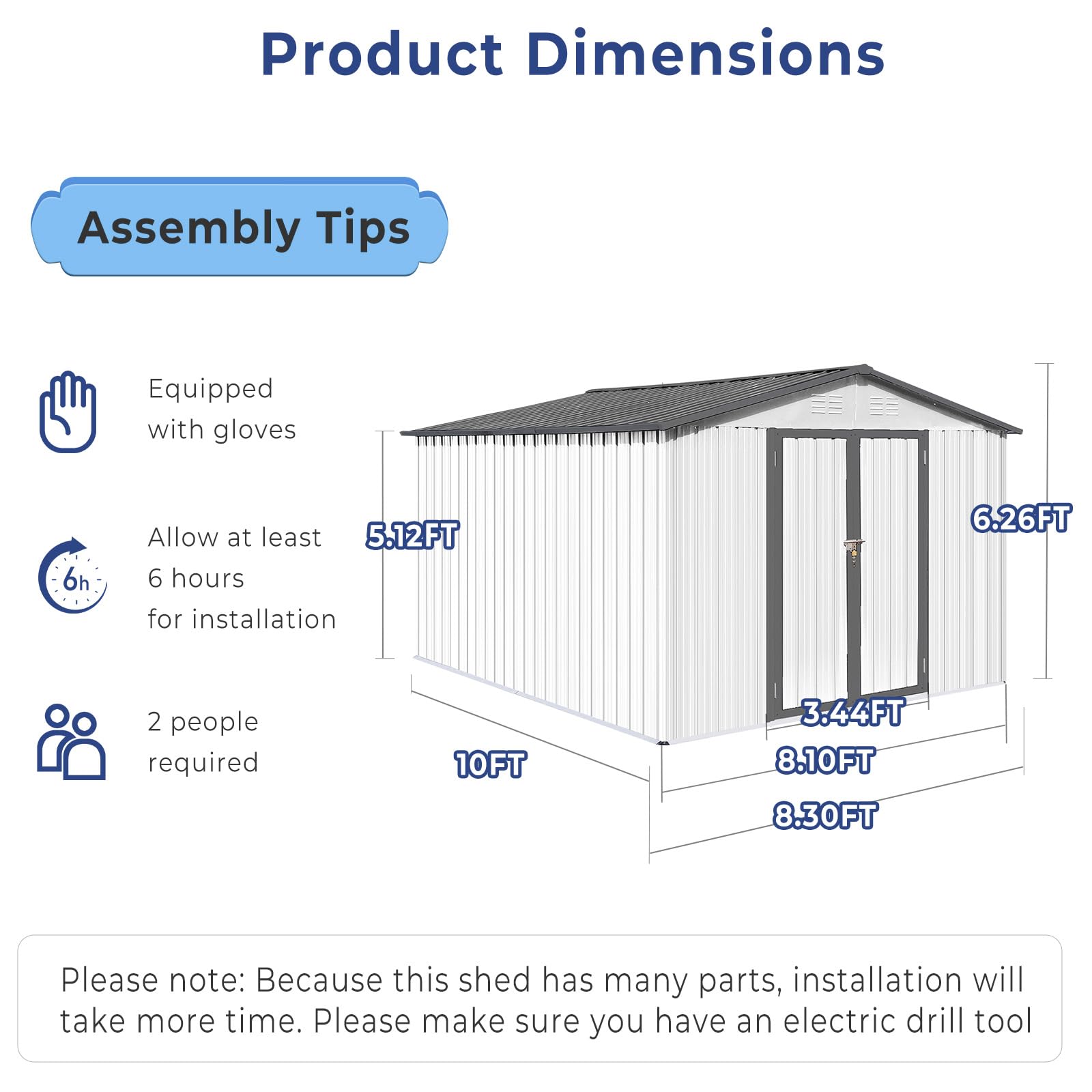 Product Dimensions

Assembly Tips

Equipped with gloves

6h

Allow at least 6 hours for installation

2 people required

5.12FT

6.26FT

3.44FT

10FT

8.10FT

8.30FT

Please note: Because this shed has many parts, installation will take more time. Please make sure you have an electric drill tool