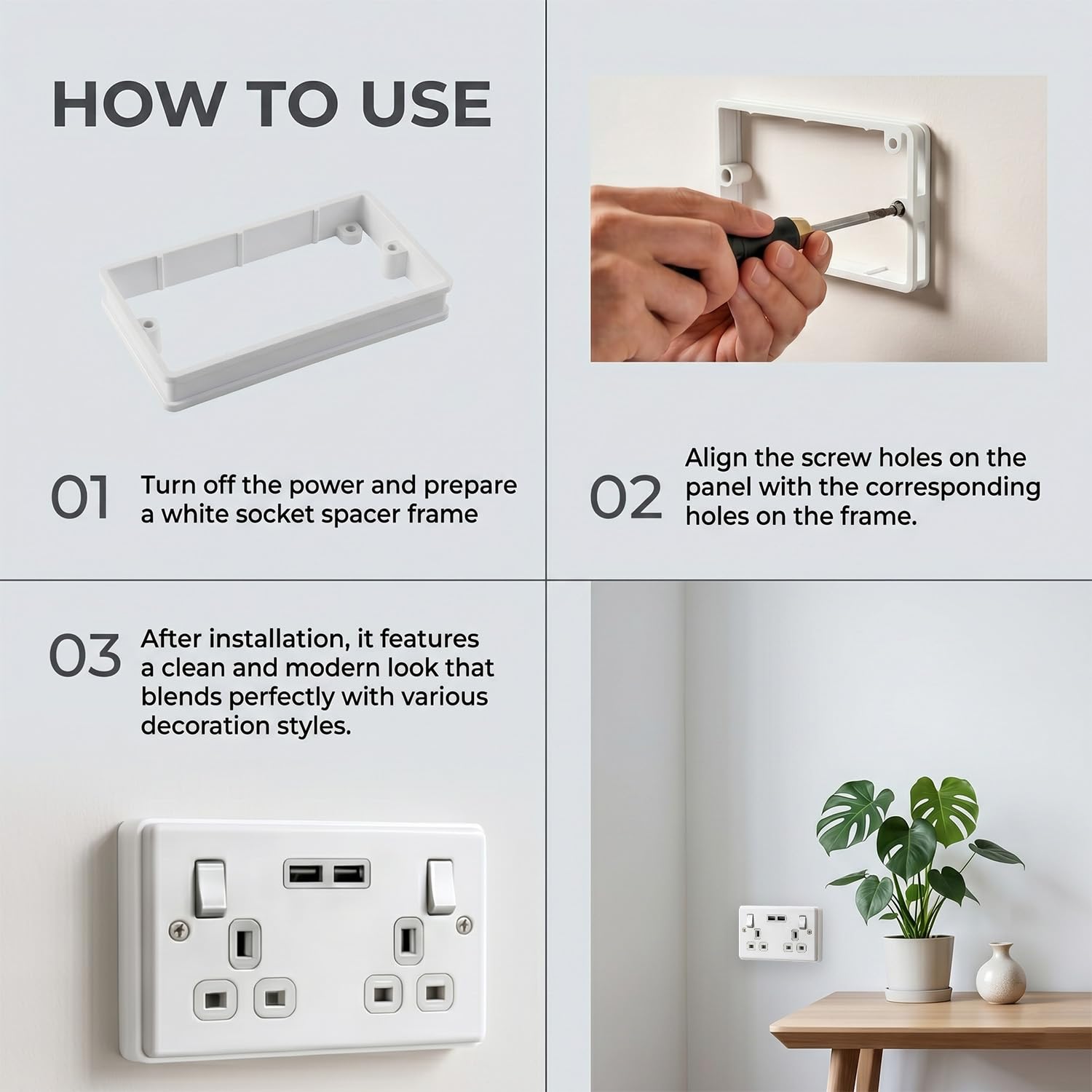 HOW TO USE

01 Turn off the power and prepare a white socket spacer frame

02 Align the screw holes on the panel with the corresponding holes on the frame.

03 After installation, it features a clean and modern look that blends perfectly with various decoration styles.