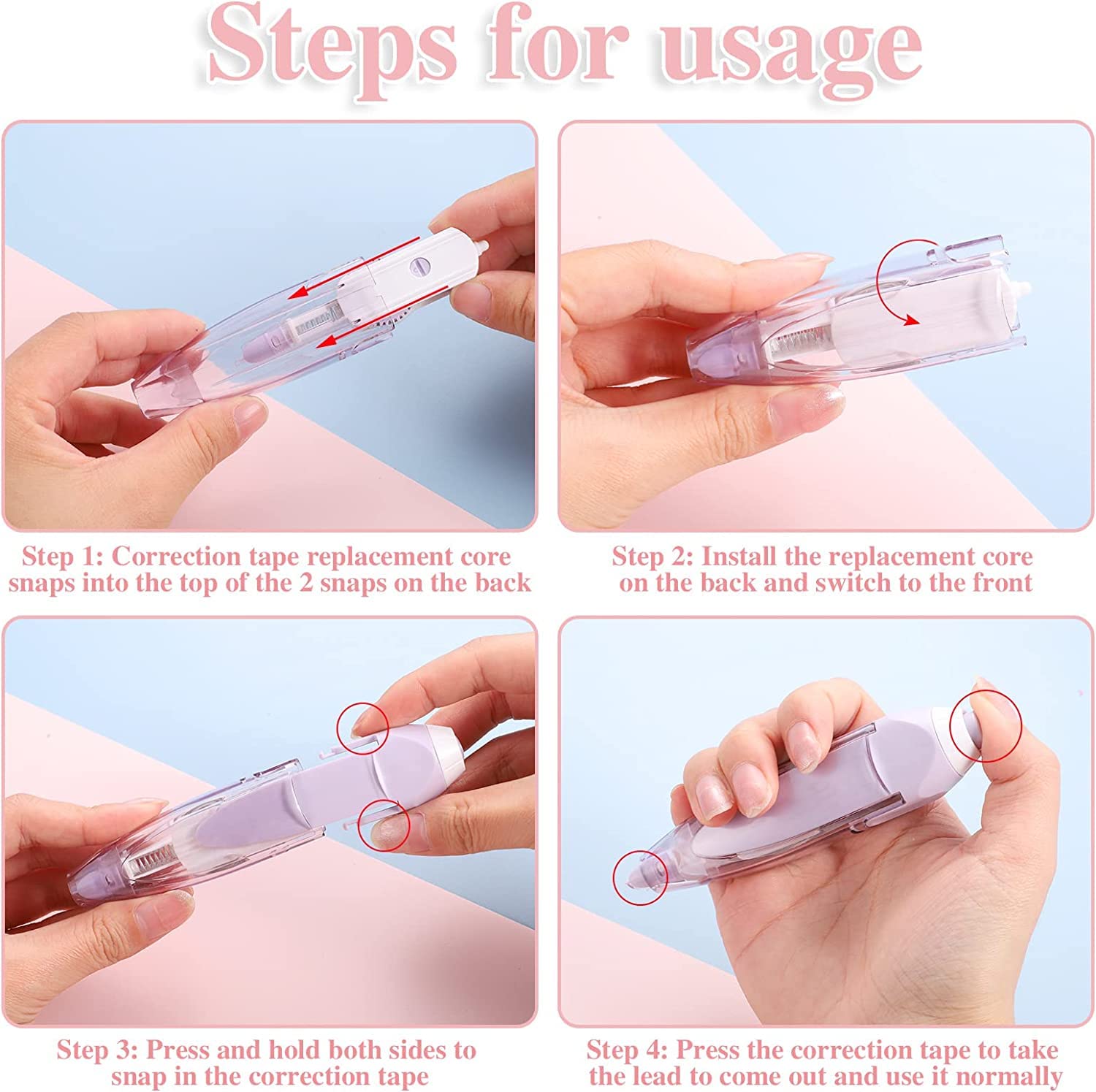 Steps for usage

Step 1: Correction tape replacement core snaps into the top of the 2 snaps on the back

Step 2: Install the replacement core on the back and switch to the front

Step 3: Press and hold both sides to snap in the correction tape

Step 4: Press the correction tape to take the lead to come out and use it normally