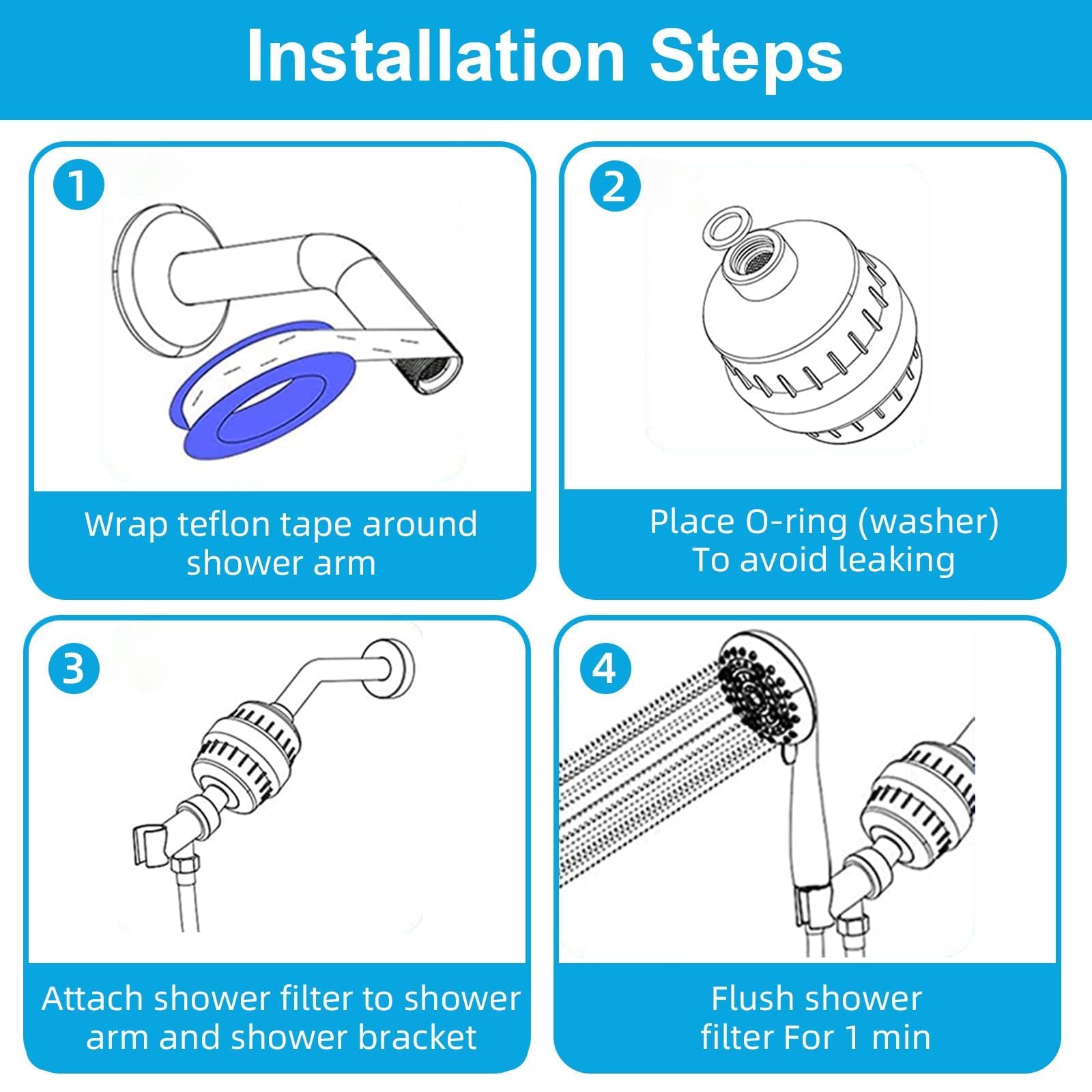 Installation Steps

1

Wrap teflon tape around shower arm

2

Place O-ring (washer) To avoid leaking

3

Attach shower filter to shower arm and shower bracket

4

Flush shower filter For 1 min