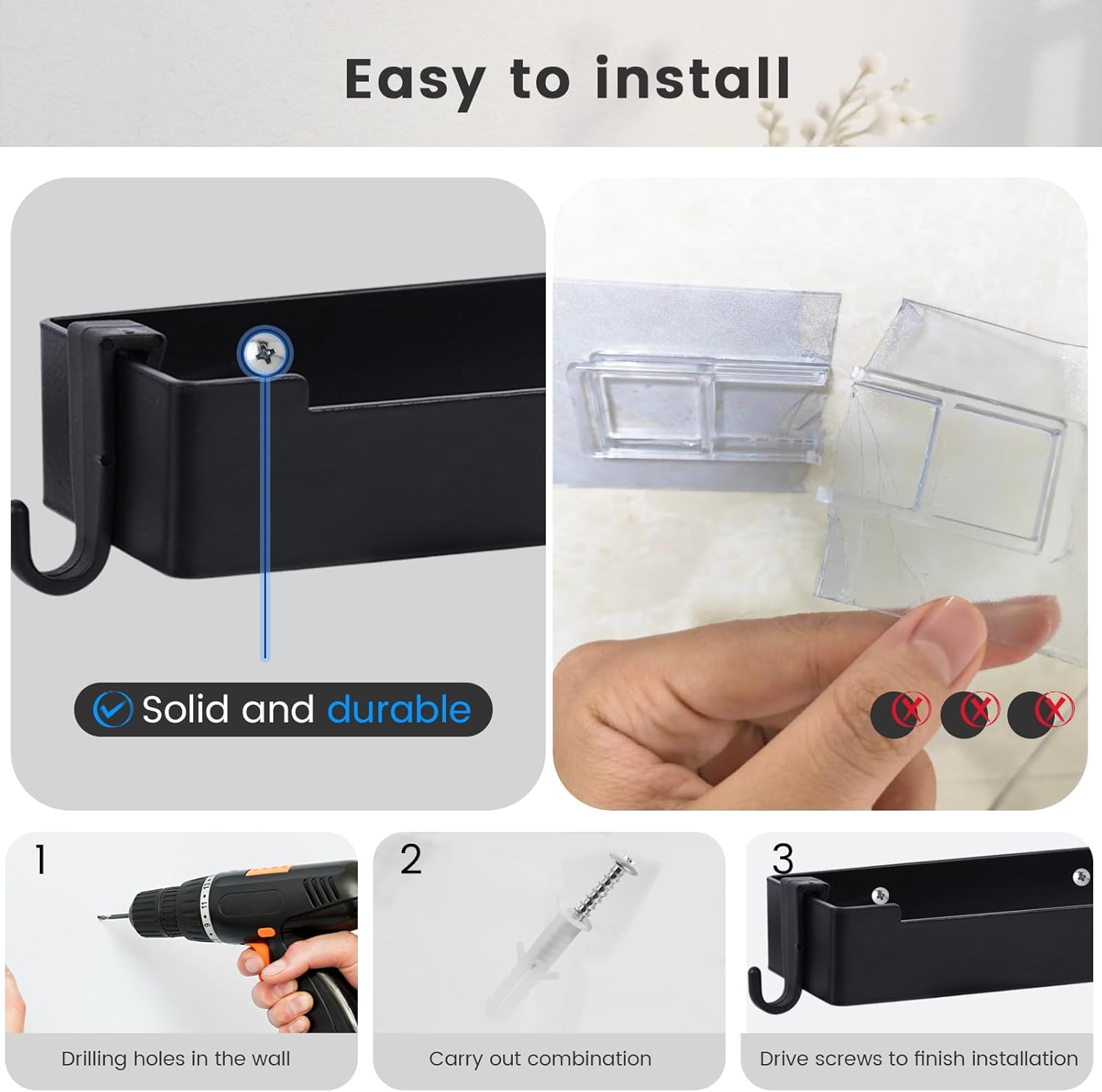 Easy to install

Solid and durable

1

Drilling holes in the wall

2

Carry out combination

3

Drive screws to finish installation