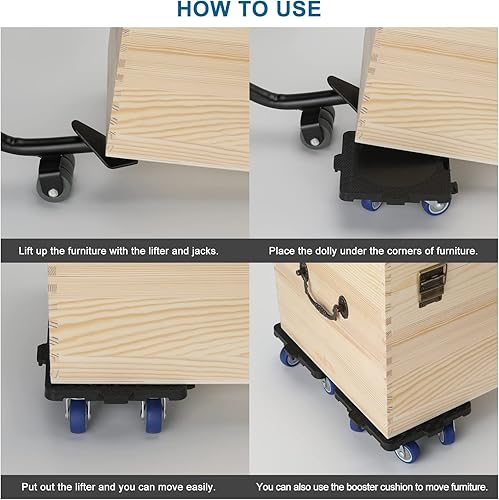 HOW TO USE

Lift up the furniture with the lifter and jacks.

Place the dolly under the corners of furniture.

Put out the lifter and you can move easily.

You can also use the booster cushion to move furniture.