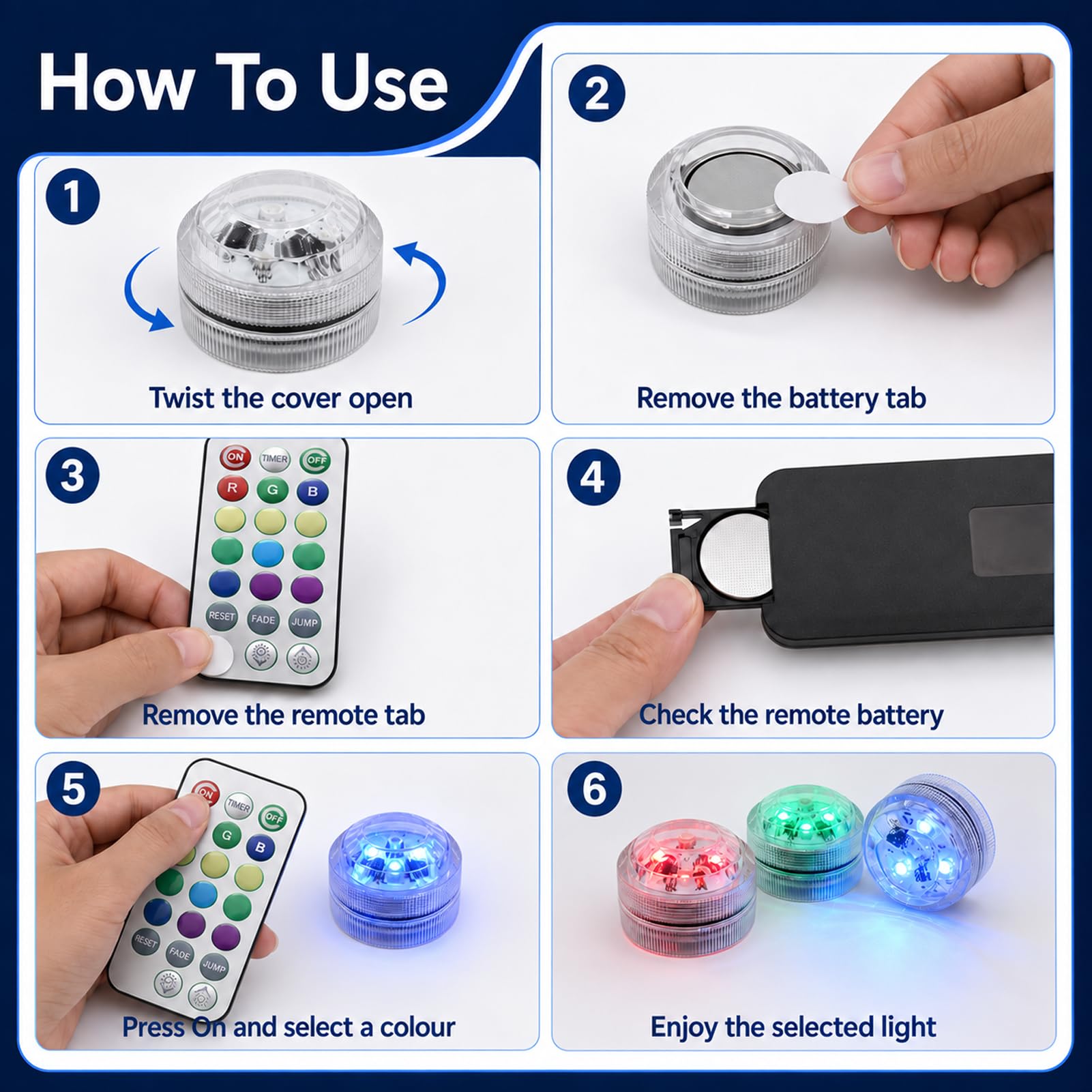 How To Use

1

Twist the cover open

2

Remove the battery tab

3

ON TIMER OFF
R G B
RESET FADE JUMP

Remove the remote tab

4

Check the remote battery

5

ON TIMER OFF
G B
RESET FADE JUMP

Press On and select a colour

6

Enjoy the selected light