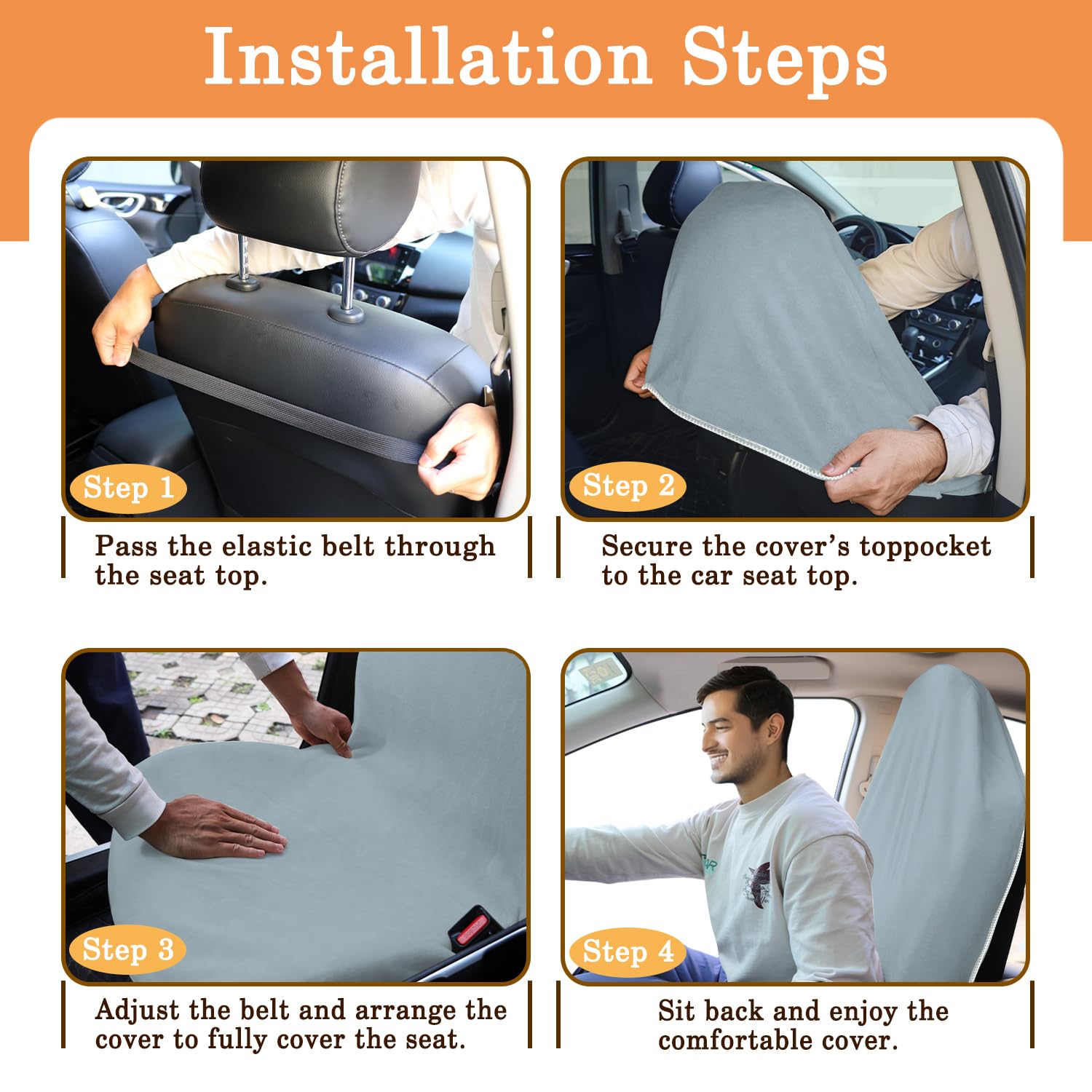 Installation Steps

Step 1

Pass the elastic belt through the seat top.

Step 2

Secure the cover's toppocket to the car seat top.

Step 3

Adjust the belt and arrange the cover to fully cover the seat.

Step 4

Sit back and enjoy the comfortable cover.