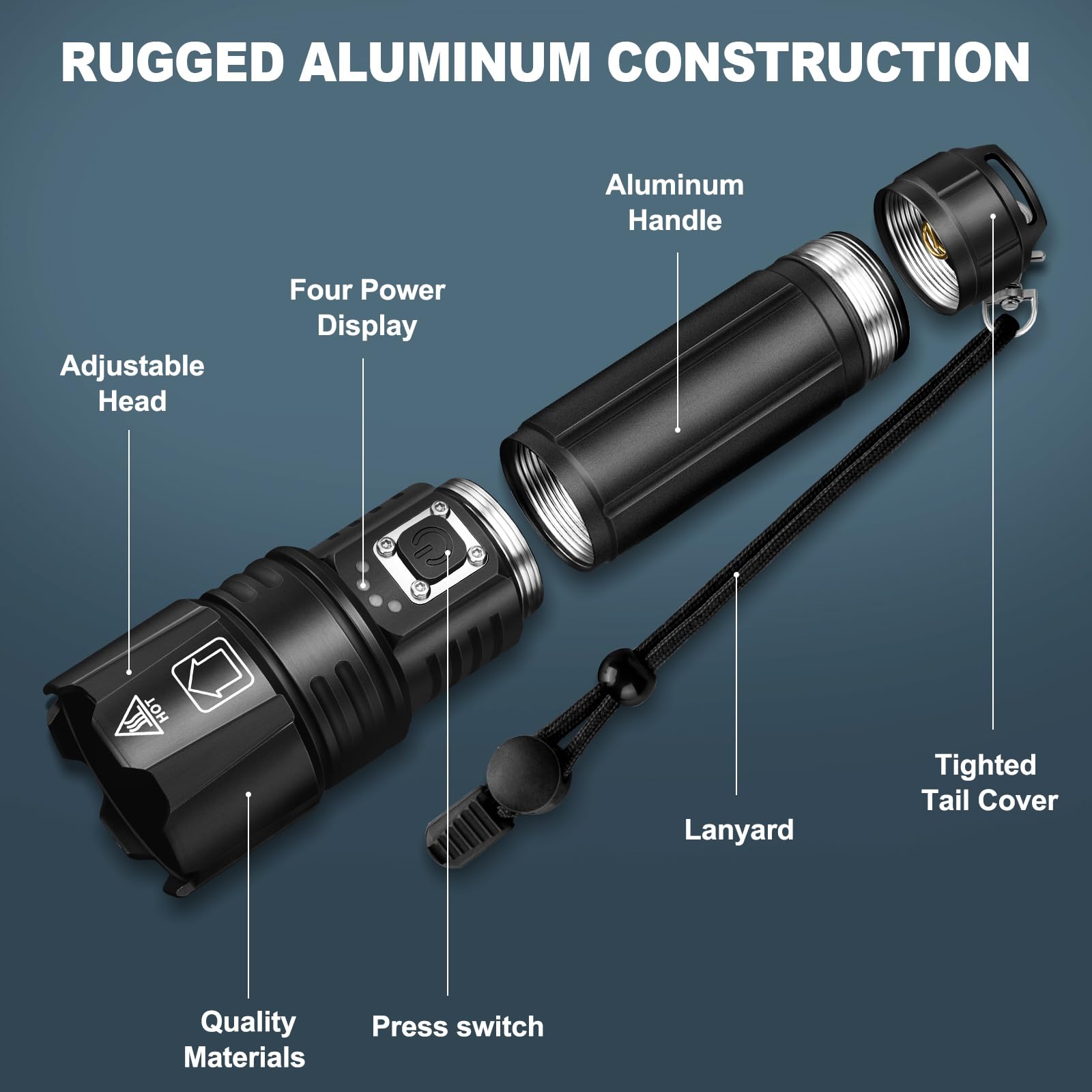 RUGGED ALUMINUM CONSTRUCTION

Aluminum Handle

Four Power Display

Adjustable Head

HOT

Tighted Tail Cover

Lanyard

Quality Materials

Press switch