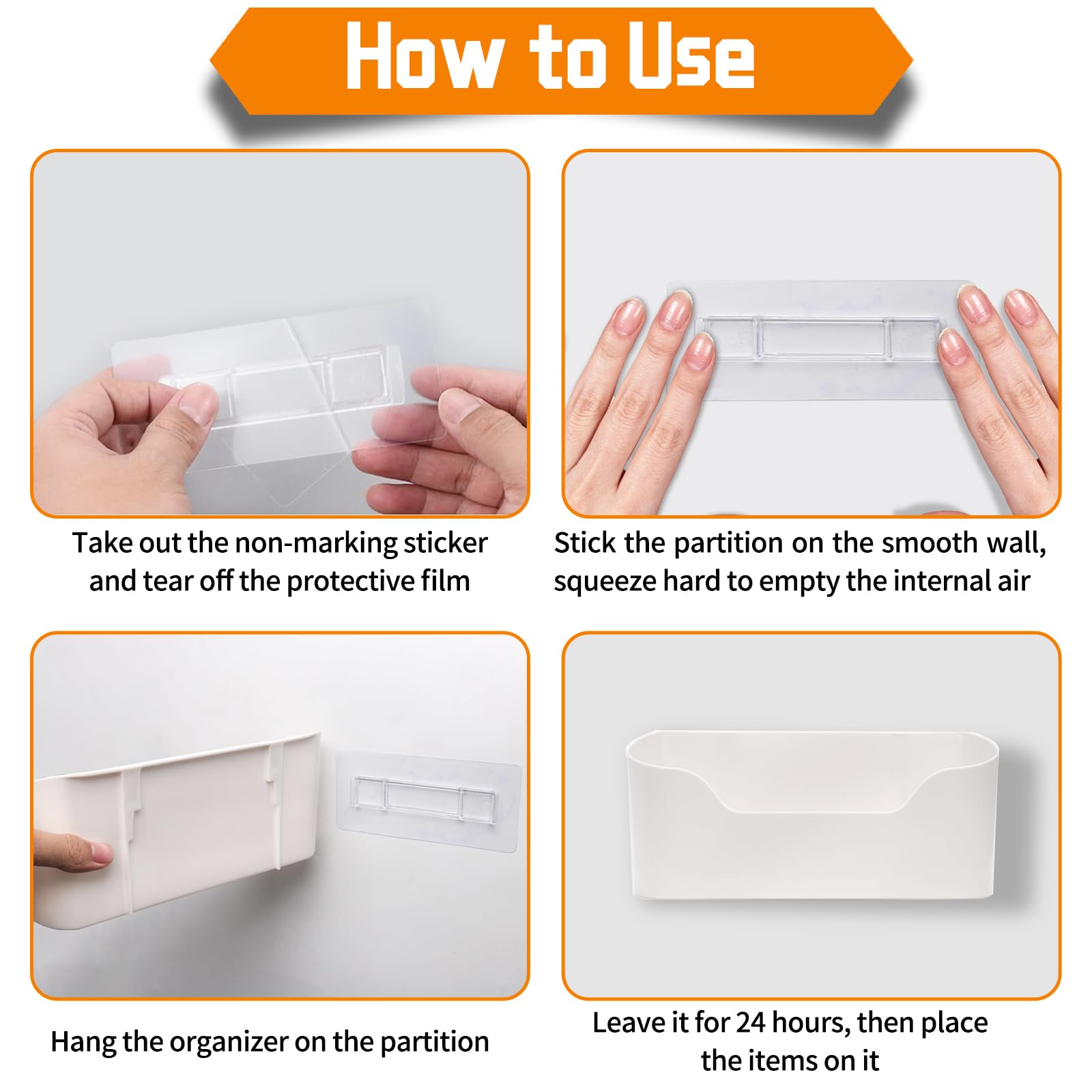 How to Use

Take out the non-marking sticker and tear off the protective film

Stick the partition on the smooth wall, squeeze hard to empty the internal air

Hang the organizer on the partition

Leave it for 24 hours, then place the items on it