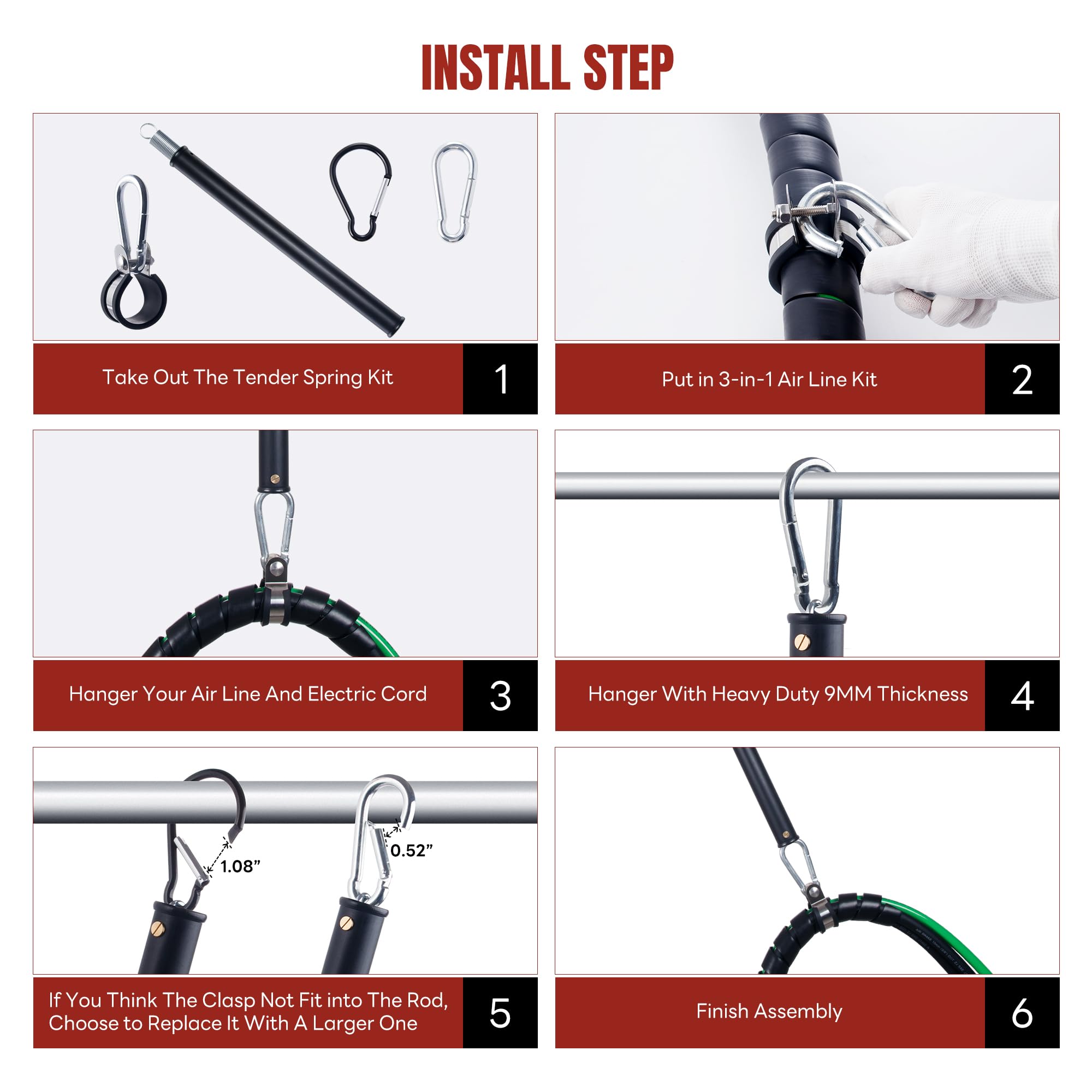 INSTALL STEP

Take Out The Tender Spring Kit
1

Put in 3-in-1 Air Line Kit
2

Hanger Your Air Line And Electric Cord
3

Hanger With Heavy Duty 9MM Thickness
4

1.08”

0.52”

If You Think The Clasp Not Fit into The Rod, Choose to Replace It With A Larger One
5

Finish Assembly
6