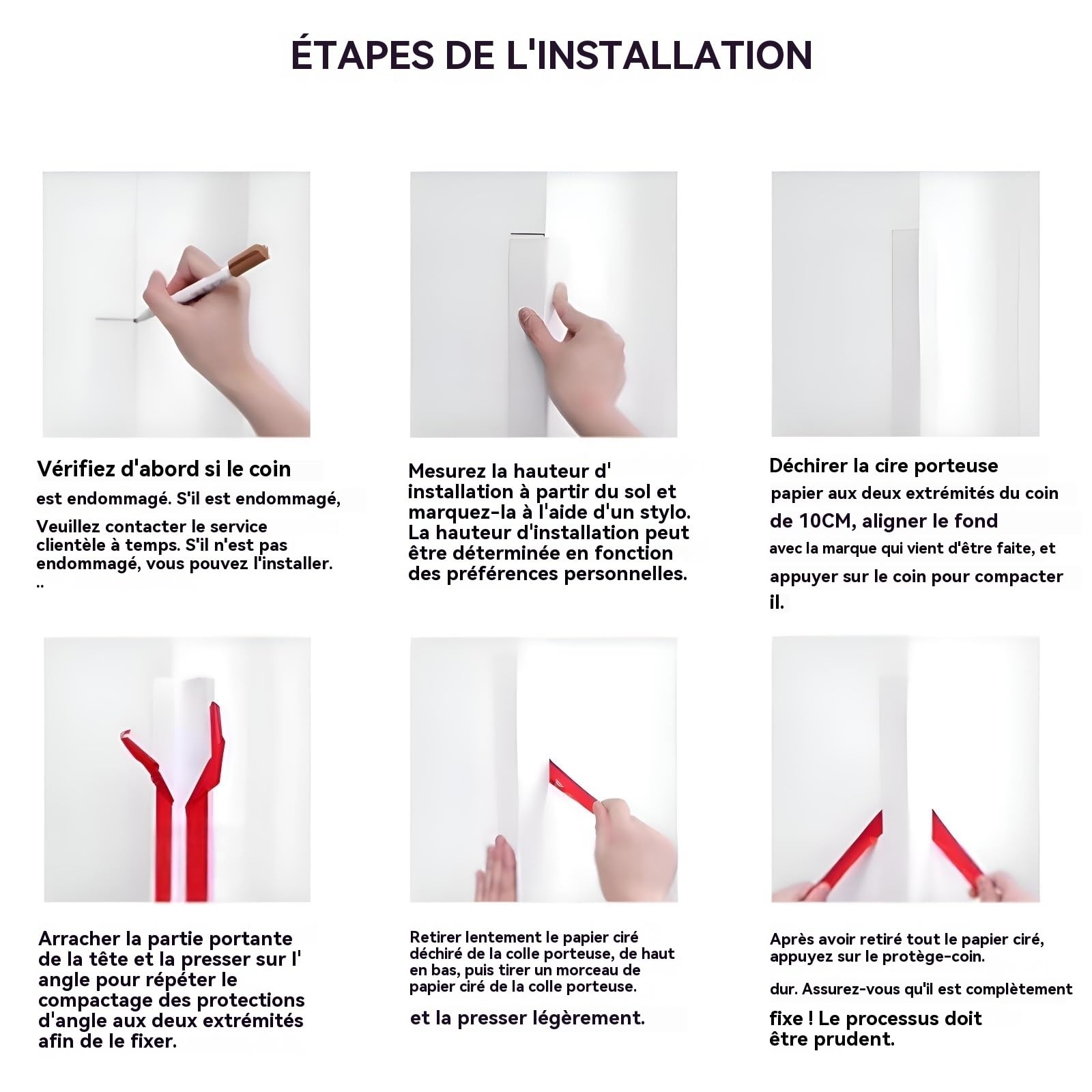 ÉTAPES DE L'INSTALLATION

Vérifiez d'abord si le coin

est endommagé. S'il est endommagé,

Veuillez contacter le service clientèle à temps. S'il n'est pas endommagé, vous pouvez l'installer. ..

Mesurez la hauteur d' installation à partir du sol et marquez-la à l'aide d'un stylo. La hauteur d'installation peut être déterminée en fonction des préférences personnelles.

Déchirer la cire porteuse

papier aux deux extrémités du coin

de 10CM, aligner le fond

avec la marque qui vient d'être faite, et

appuyer sur le coin pour compacter il.

Arracher la partie portante de la tête et la presser sur l' angle pour répéter le compactage des protections d'angle aux deux extrémités afin de le fixer.

Retirer lentement le papier ciré déchiré de la colle porteuse, de haut en bas, puis tirer un morceau de papier ciré de la colle porteuse.

et la presser légèrement.

Après avoir retiré tout le papier ciré, appuyez sur le protège-coin.

dur. Assurez-vous qu'il est complètement

fixe ! Le processus doit être prudent.