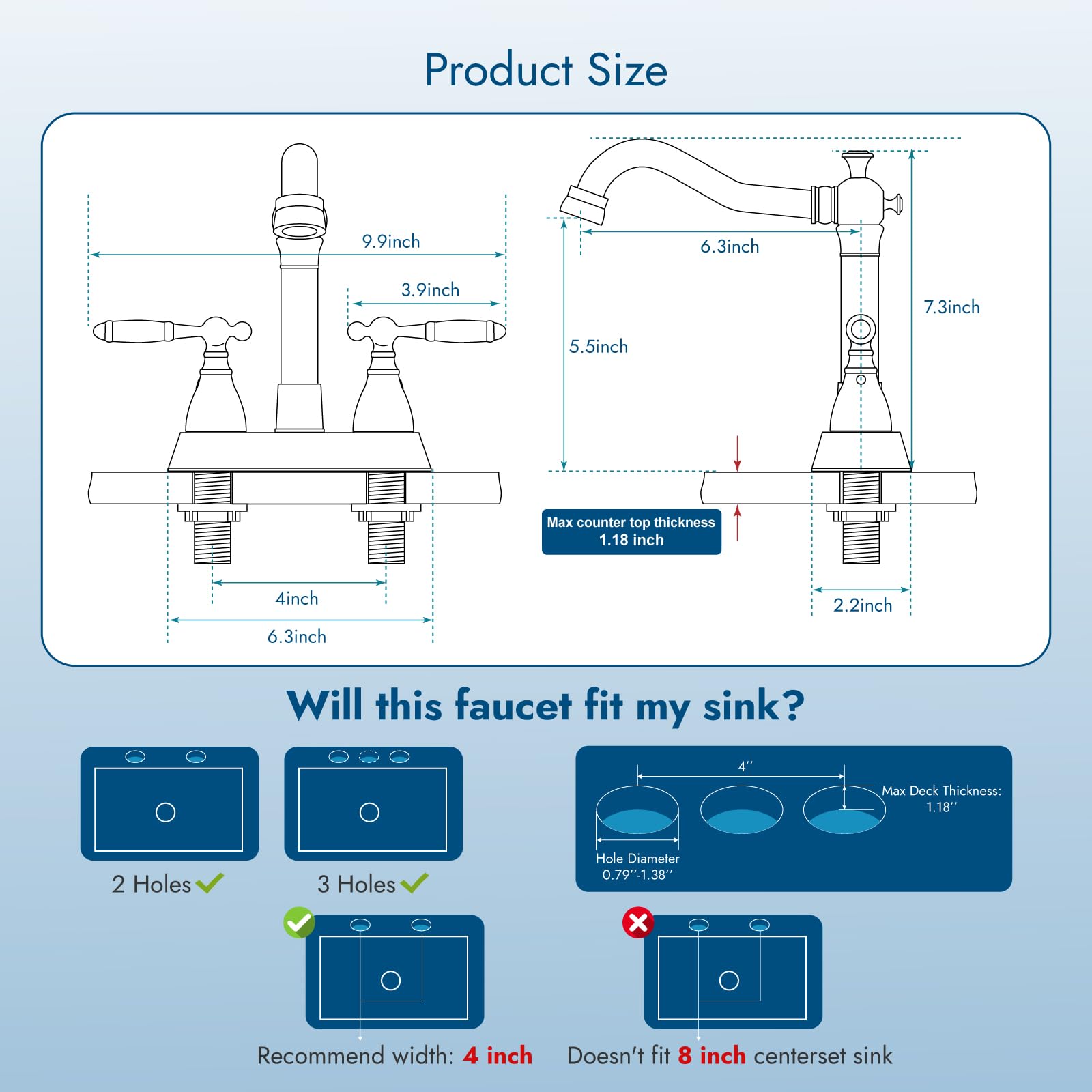 Product Size

9.9inch

3.9inch

4inch

6.3inch

6.3inch

5.5inch

7.3inch

Max counter top thickness 1.18 inch

2.2inch

Will this faucet fit my sink?

2 Holes

3 Holes

4''

Max Deck Thickness: 1.18''

Hole Diameter 0.79''-1.38''

Recommend width: 4 inch

Doesn't fit 8 inch centerset sink