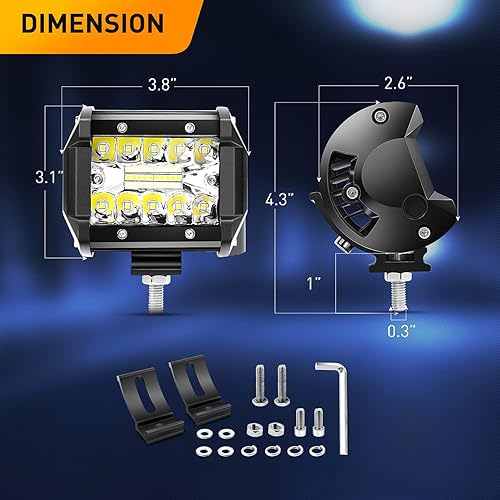 DIMENSION

3.8"

3.1"

2.6"

4.3"

1"

0.3"