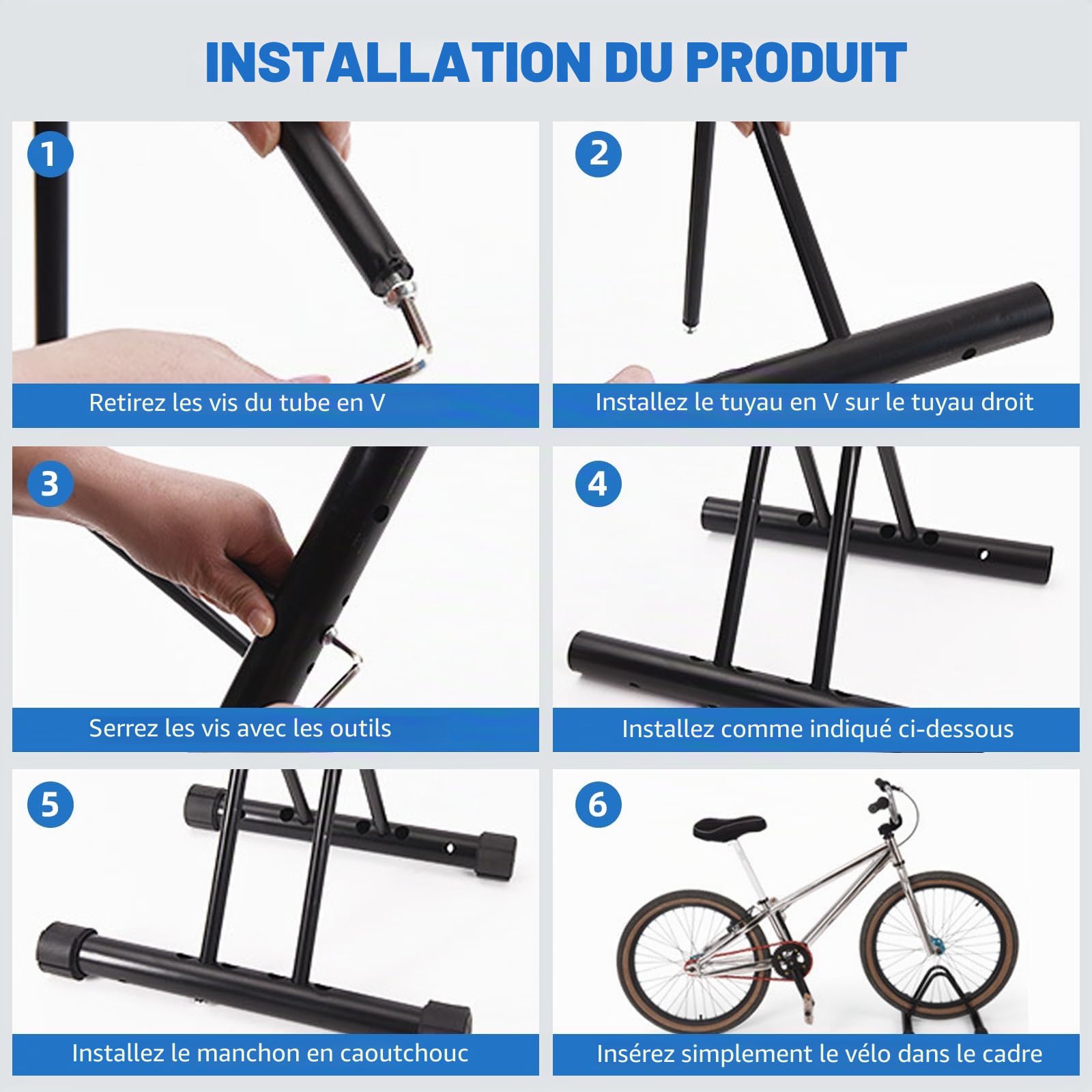 INSTALLATION DU PRODUIT

1
Retirez les vis du tube en V

2
Installez le tuyau en V sur le tuyau droit

3
Serrez les vis avec les outils

4
Installez comme indiqué ci-dessous

5
Installez le manchon en caoutchouc

6
Insérez simplement le vélo dans le cadre