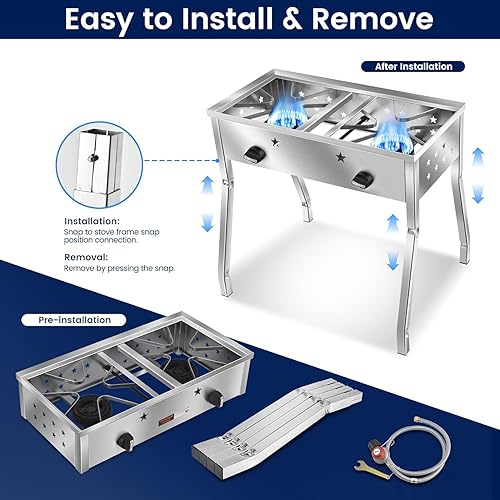 Easy to Install & Remove

After Installation

Installation:
Snap to stove frame snap position connection.

Removal:
Remove by pressing the snap.

Pre-installation