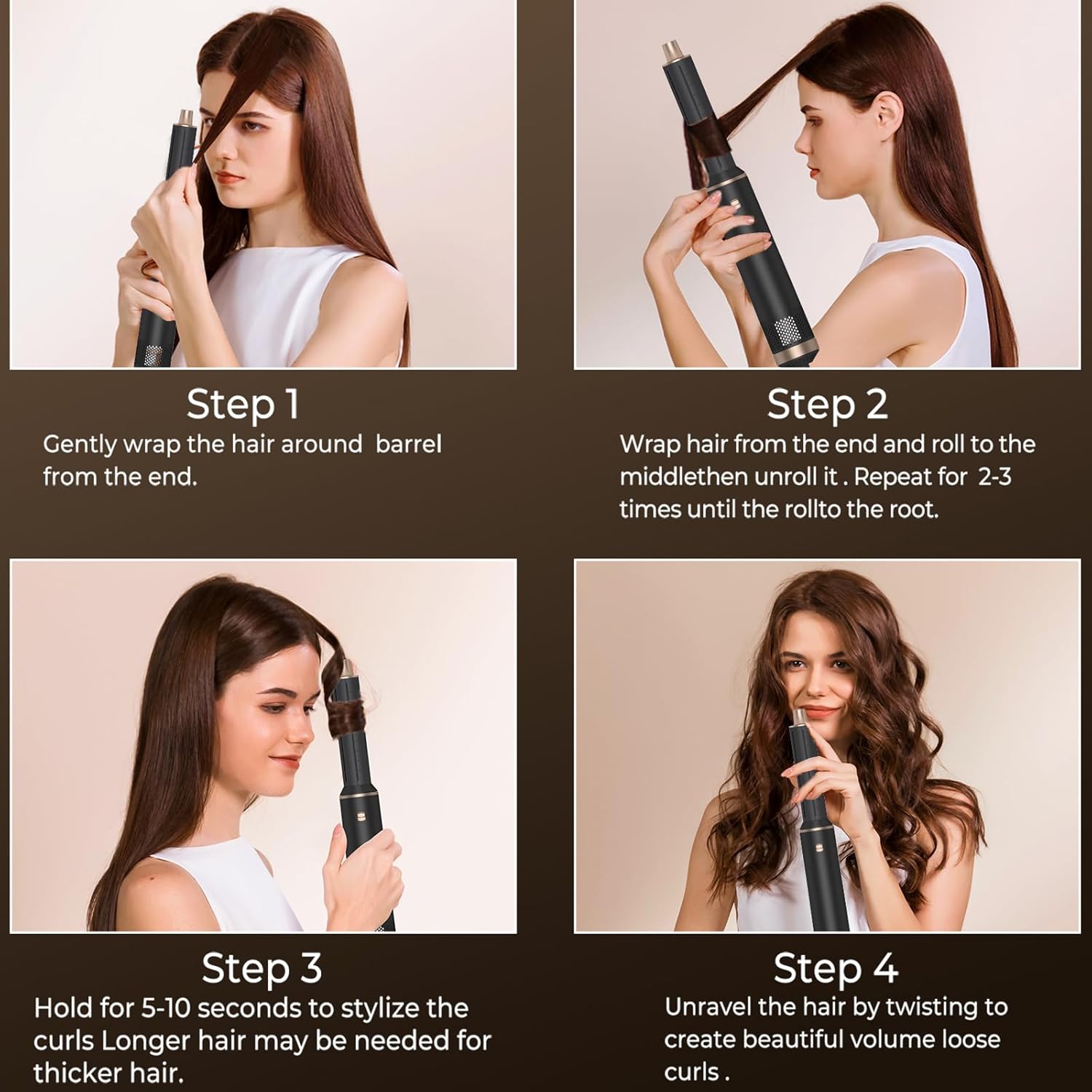 Step 1

Gently wrap the hair around  barrel from the end.

Step 2

Wrap hair from the end and roll to the middlethen unroll it . Repeat for  2-3 times until the rollto the root.

Step 3

Hold for 5-10 seconds to stylize the curls Longer hair may be needed for thicker hair.

Step 4

Unravel the hair by twisting to create beautiful volume loose curls .