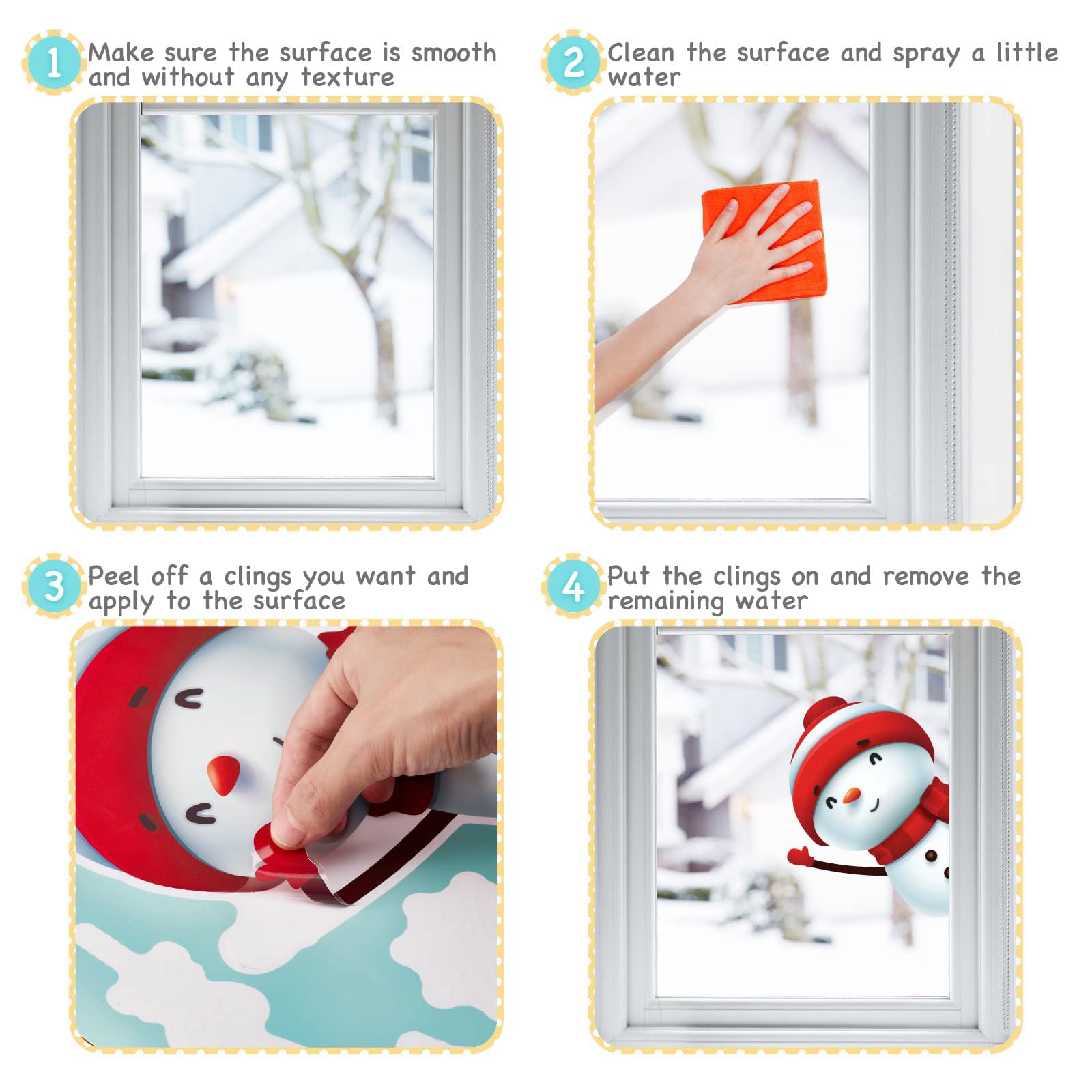 1 Make sure the surface is smooth and without any texture

2 Clean the surface and spray a little water

3 Peel off a clings you want and apply to the surface

4 Put the clings on and remove the remaining water