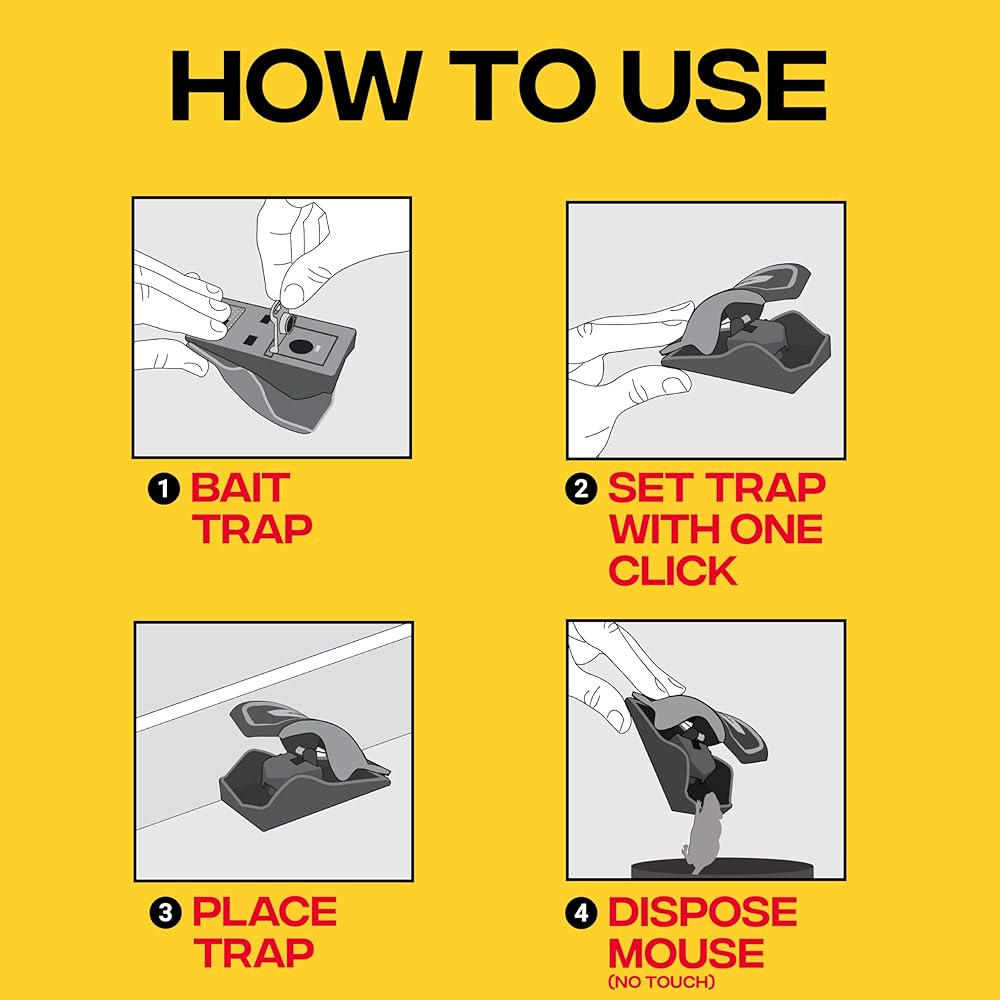 HOW TO USE

1 BAIT TRAP

2 SET TRAP WITH ONE CLICK

3 PLACE TRAP

4 DISPOSE MOUSE (NO TOUCH)