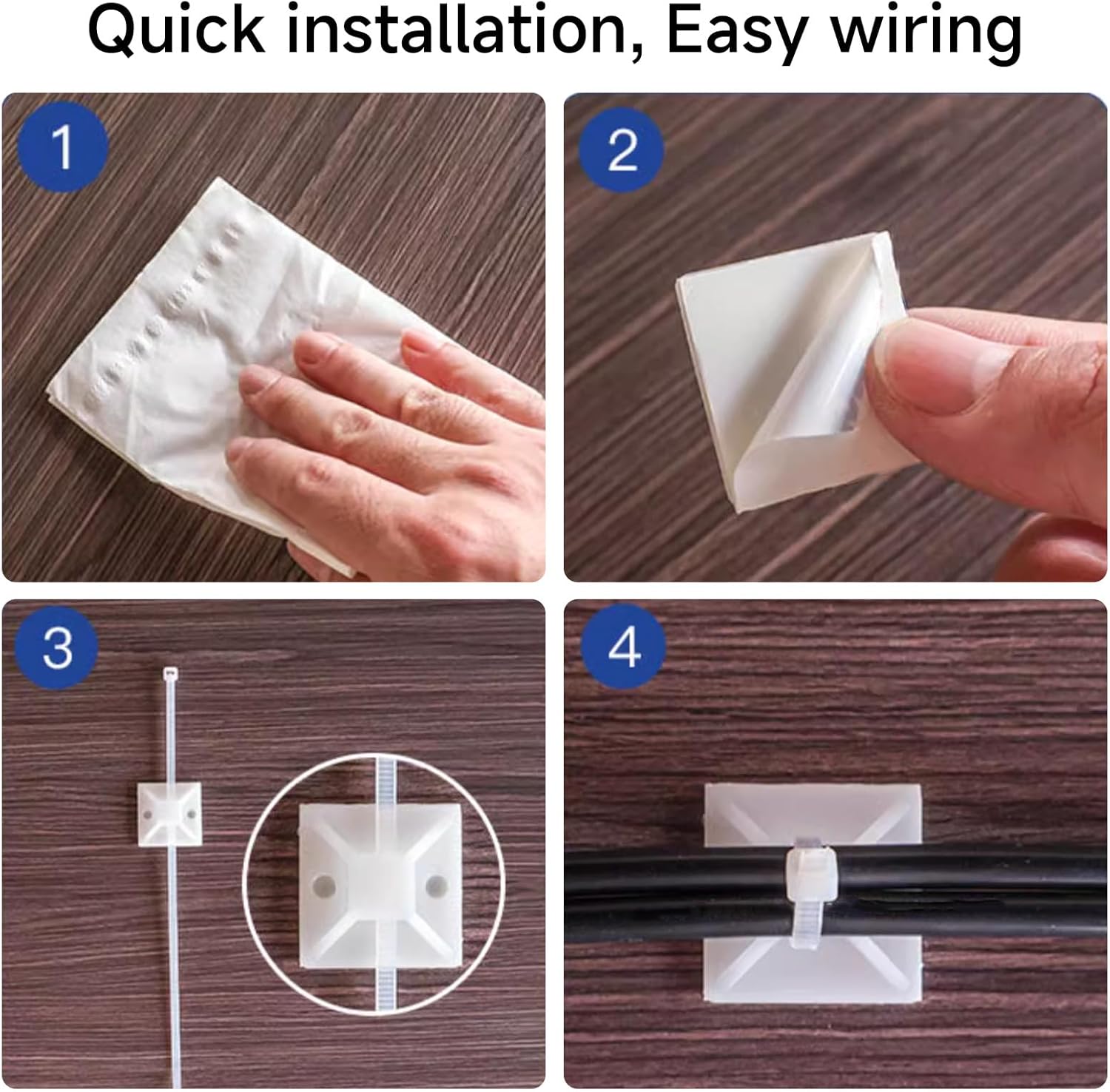 Quick installation, Easy wiring

1

2

3

4