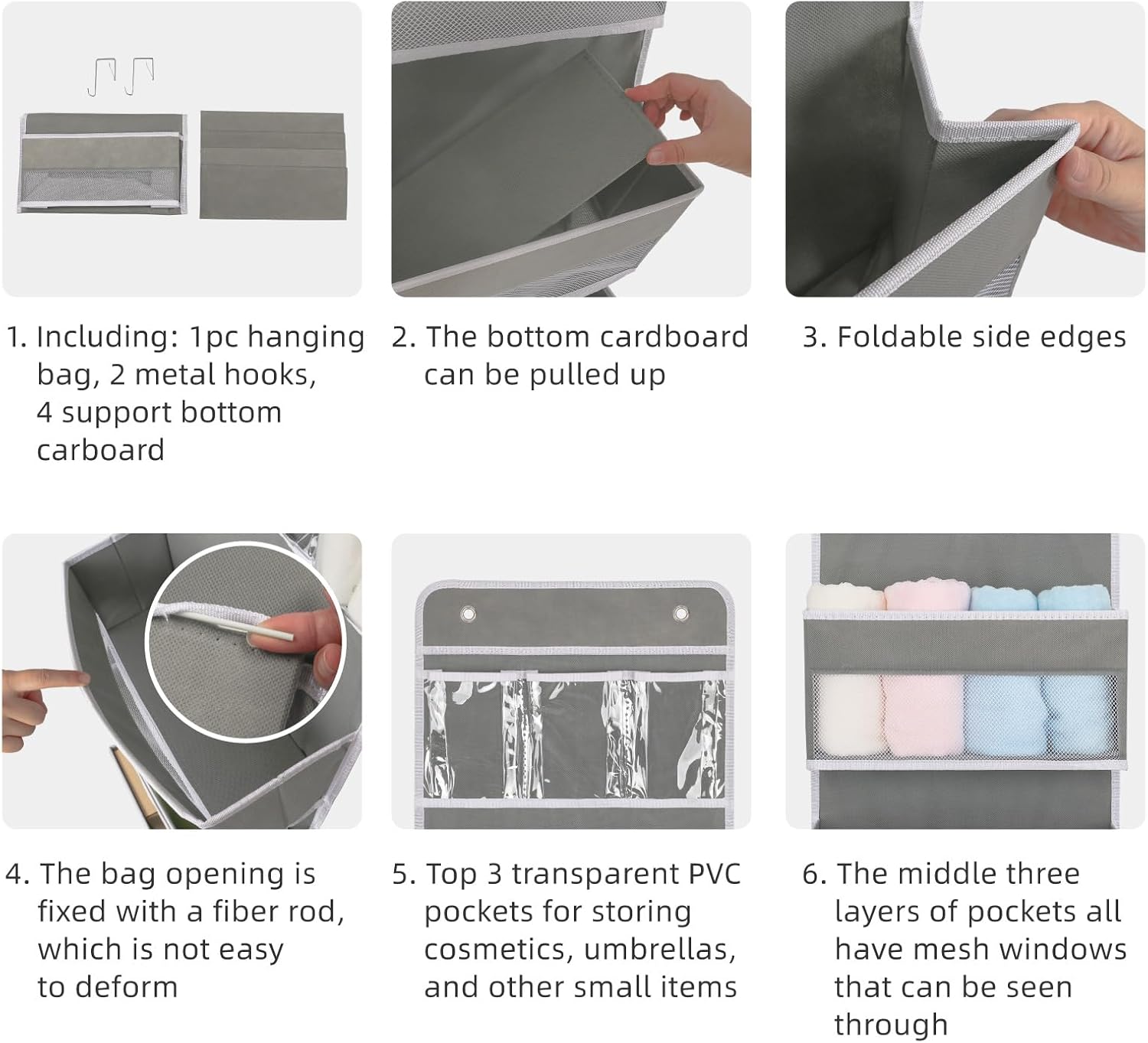 1. Including: 1pc hanging bag, 2 metal hooks, 4 support bottom carboard

2. The bottom cardboard can be pulled up

3. Foldable side edges

4. The bag opening is fixed with a fiber rod, which is not easy to deform

5. Top 3 transparent PVC pockets for storing cosmetics, umbrellas, and other small items

6. The middle three layers of pockets all have mesh windows that can be seen through