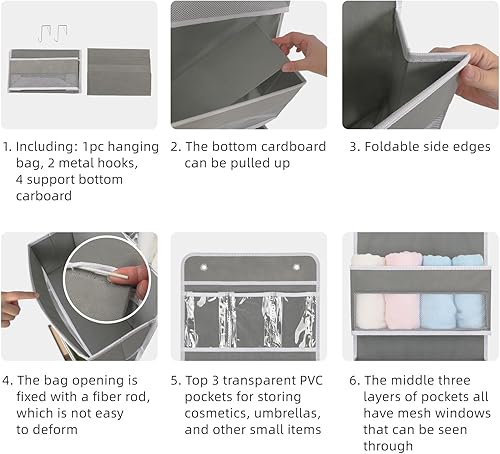 1. Including: 1pc hanging bag, 2 metal hooks, 4 support bottom carboard

2. The bottom cardboard can be pulled up

3. Foldable side edges

4. The bag opening is fixed with a fiber rod, which is not easy to deform

5. Top 3 transparent PVC pockets for storing cosmetics, umbrellas, and other small items

6. The middle three layers of pockets all have mesh windows that can be seen through